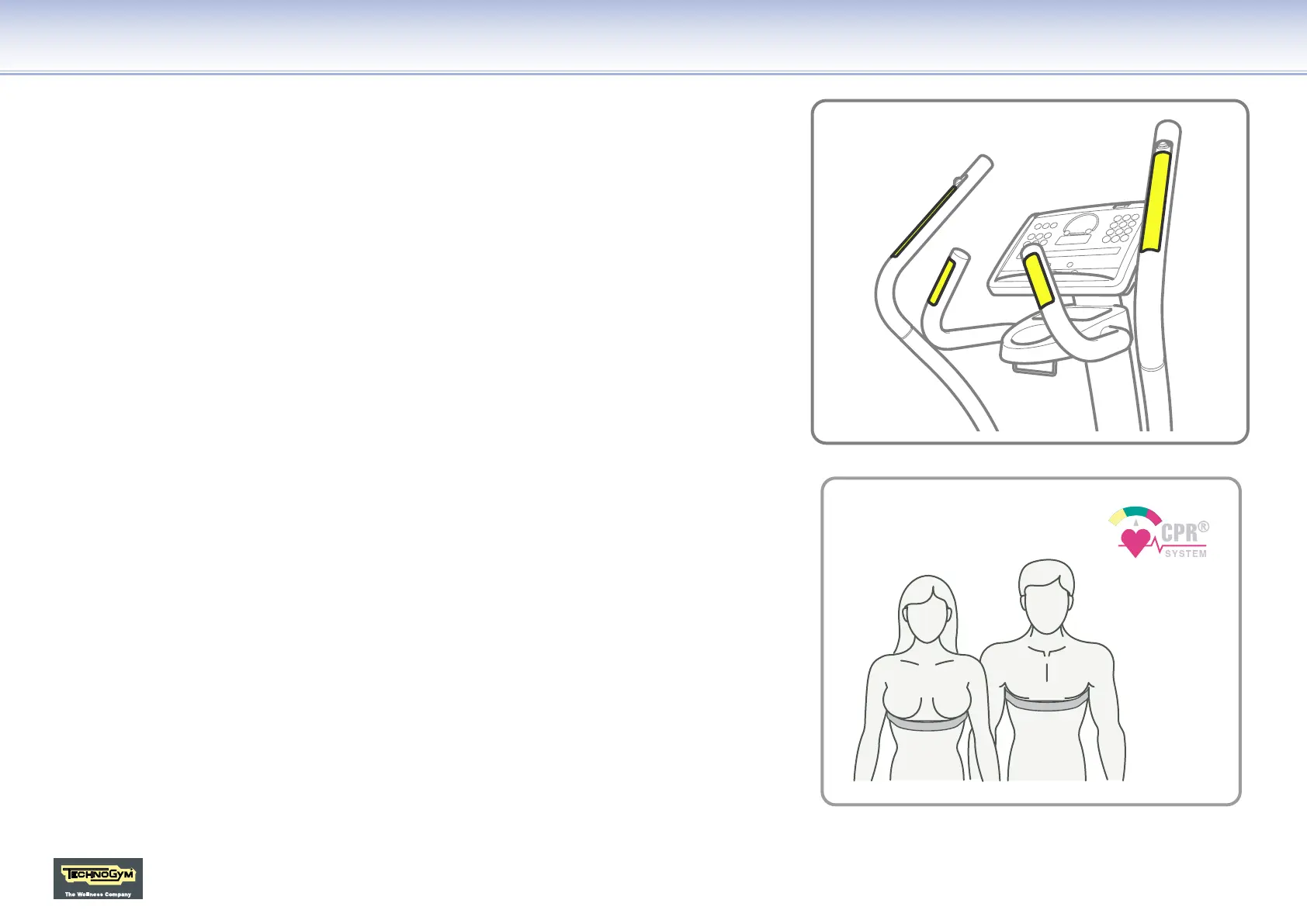 CPR®
SYSTEM

TECHNOGYM
The Wellness Company