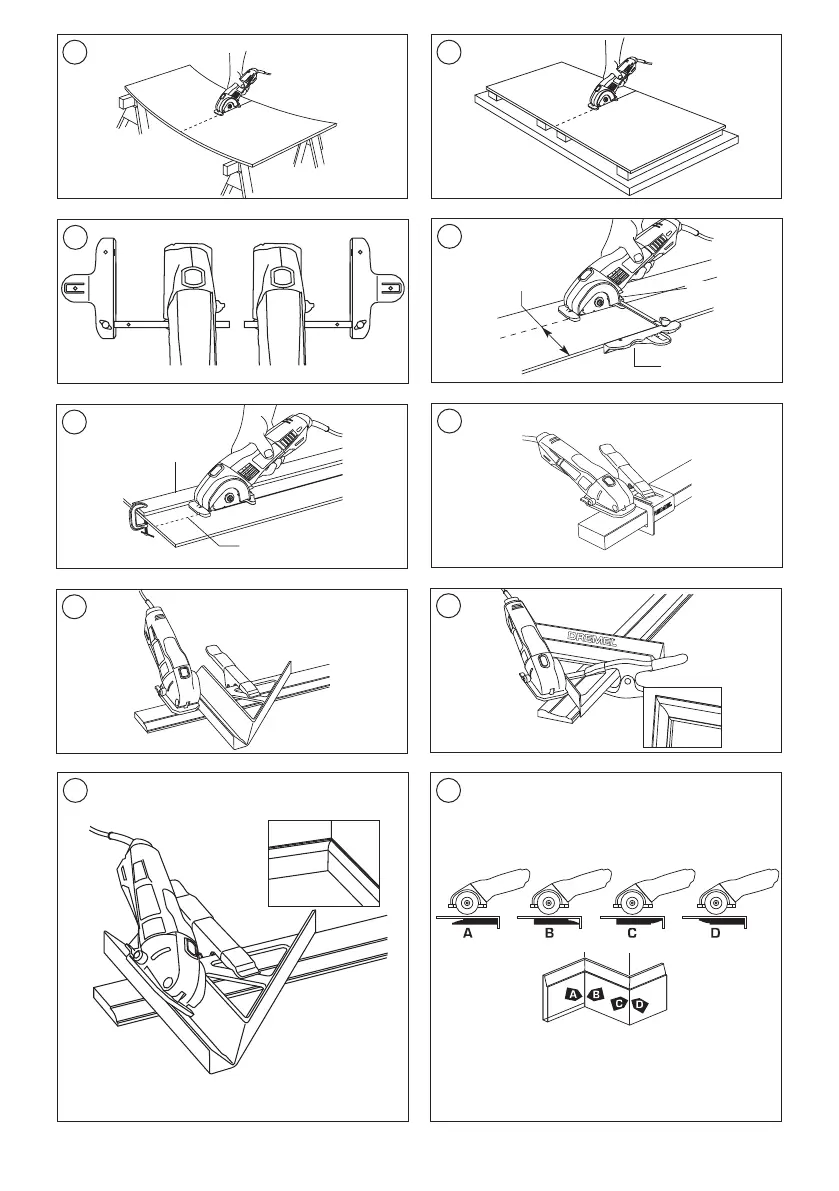 DREMEL

A B C D

A B C D