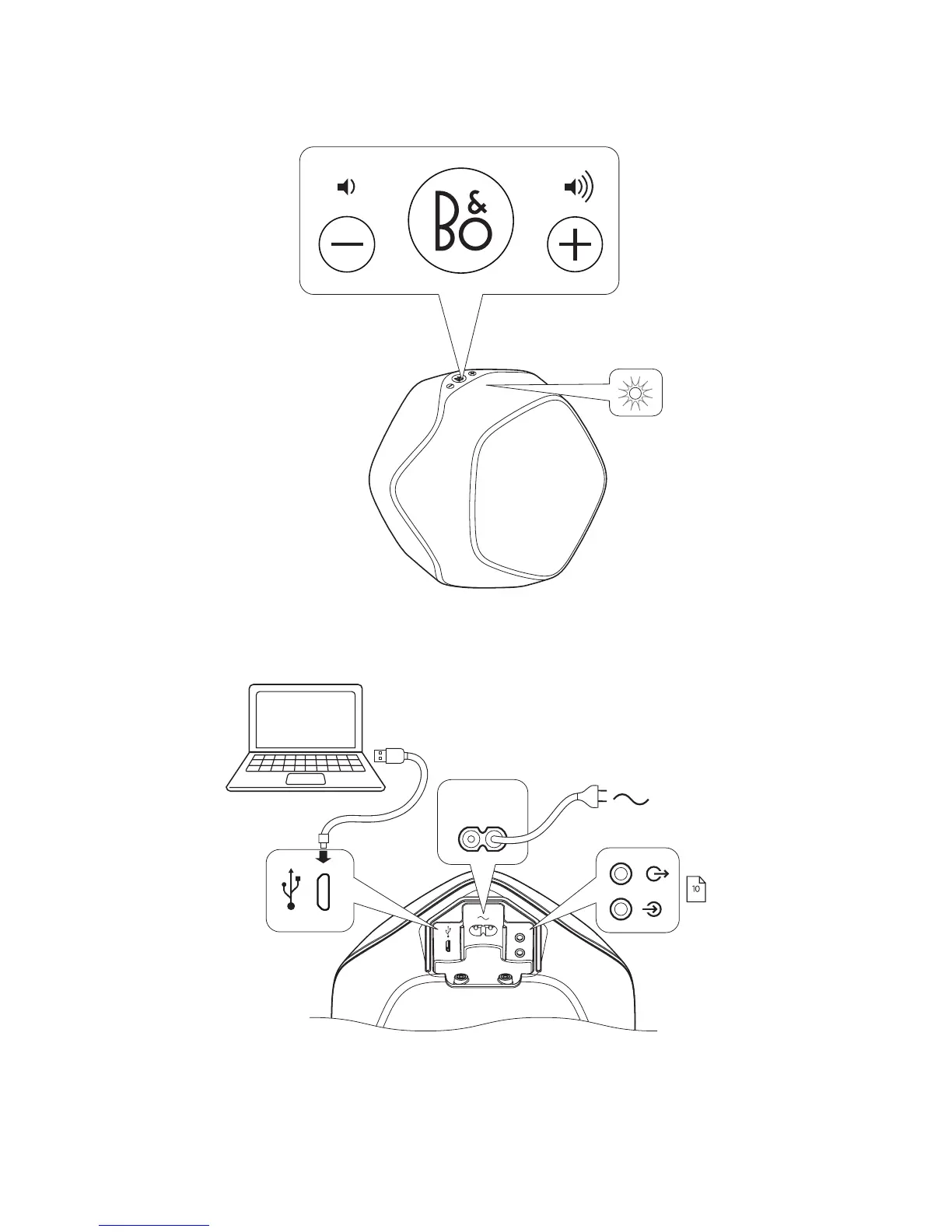 B&O

10