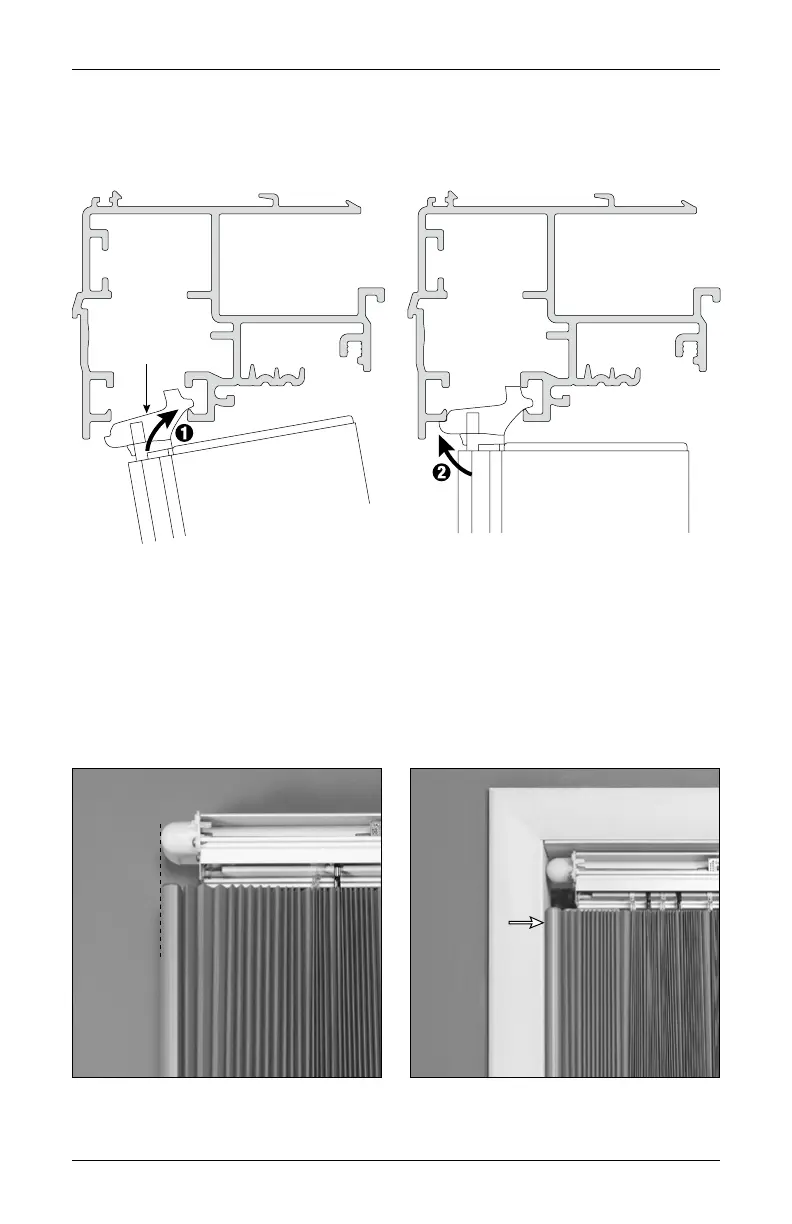 ❶

❷