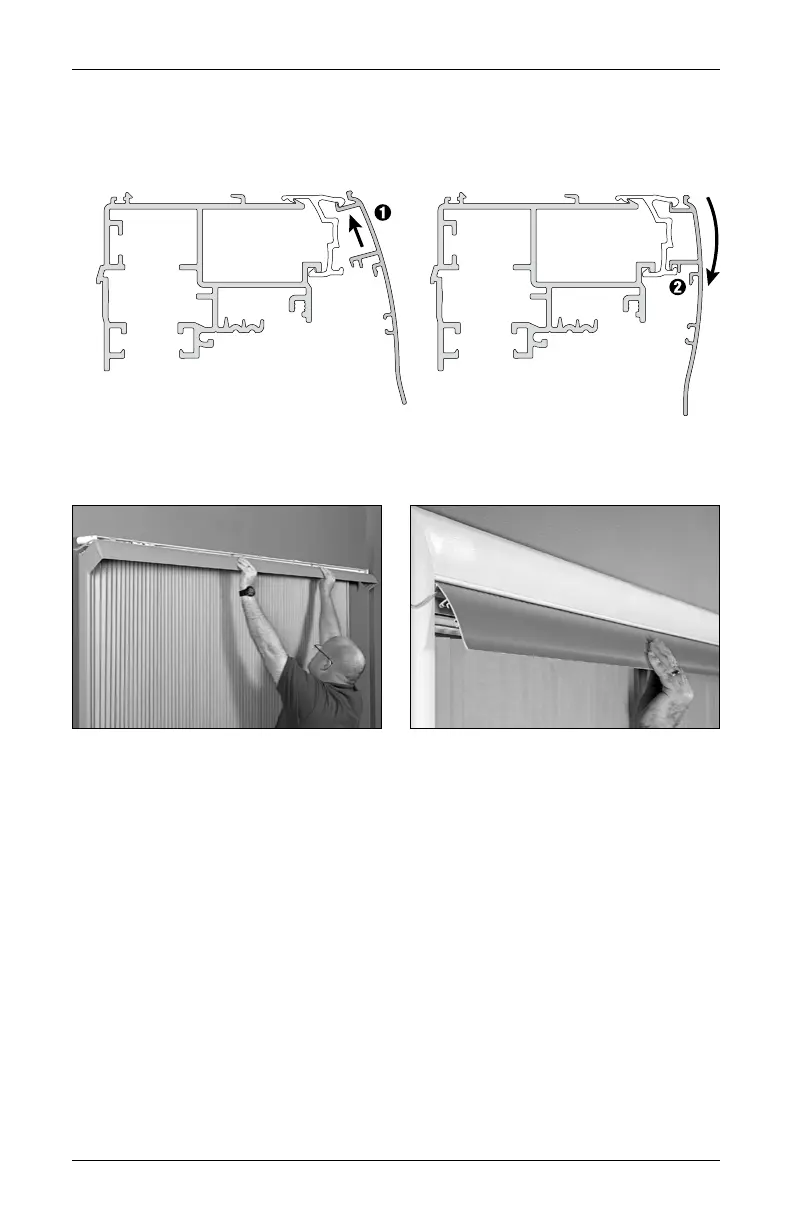 ❶

❷