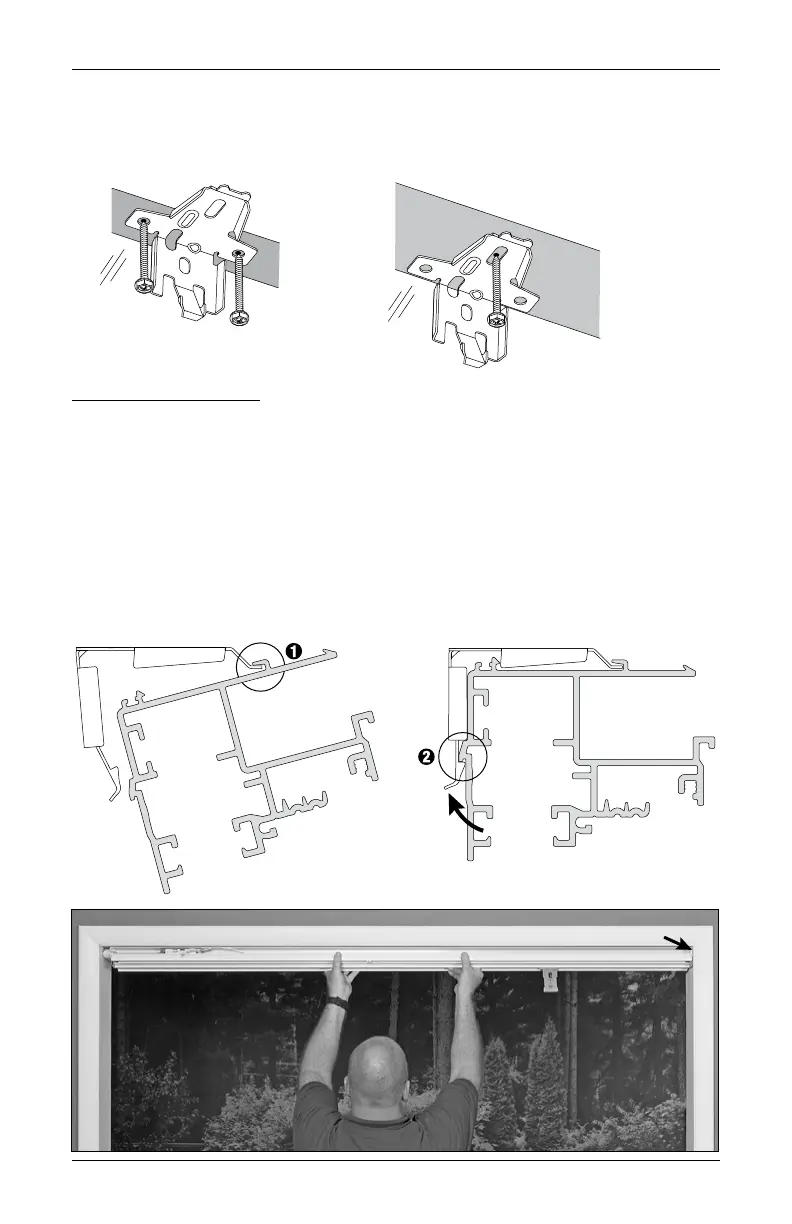 ❶

❷