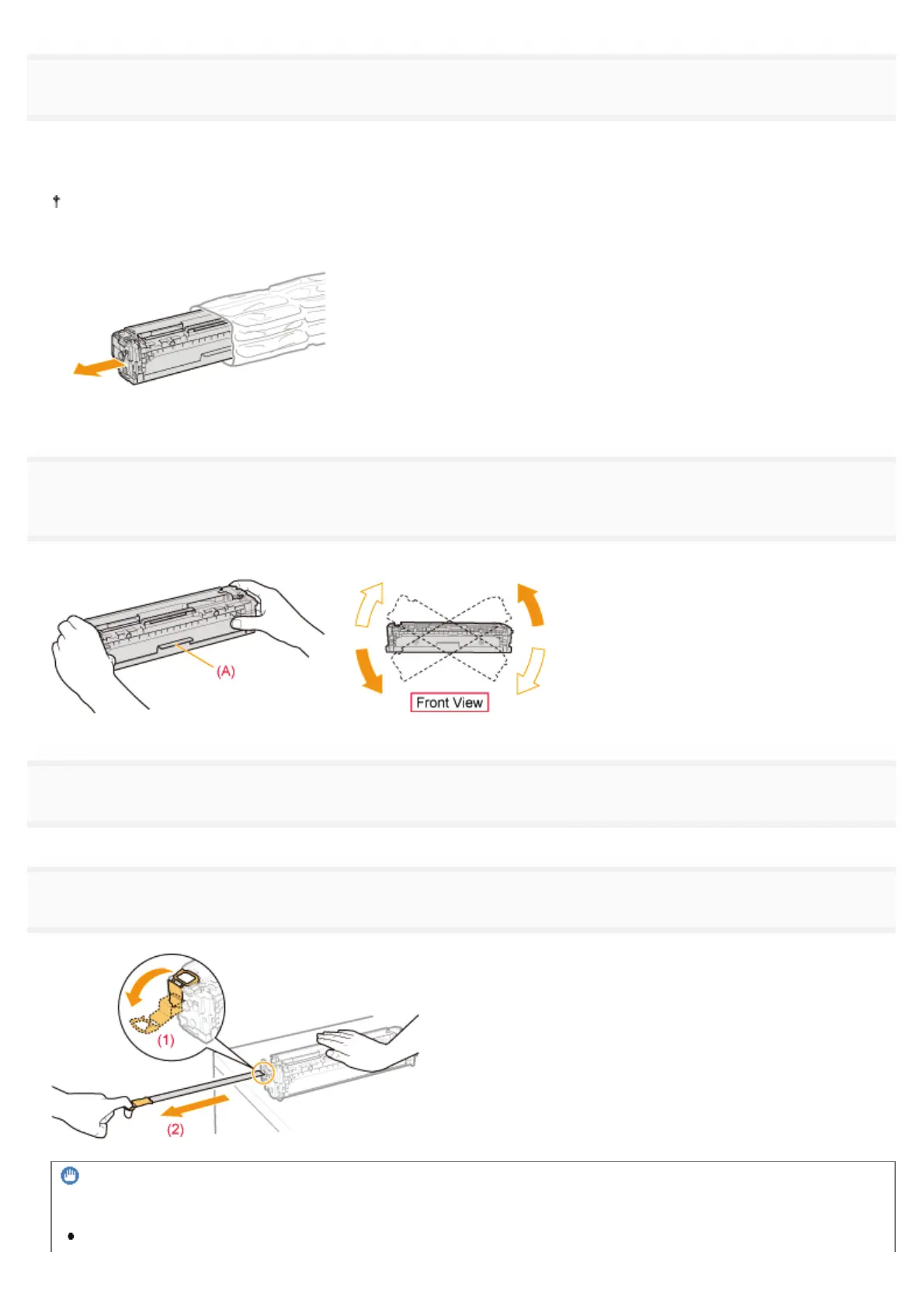 †

(A)

Front View

(1)

(2)