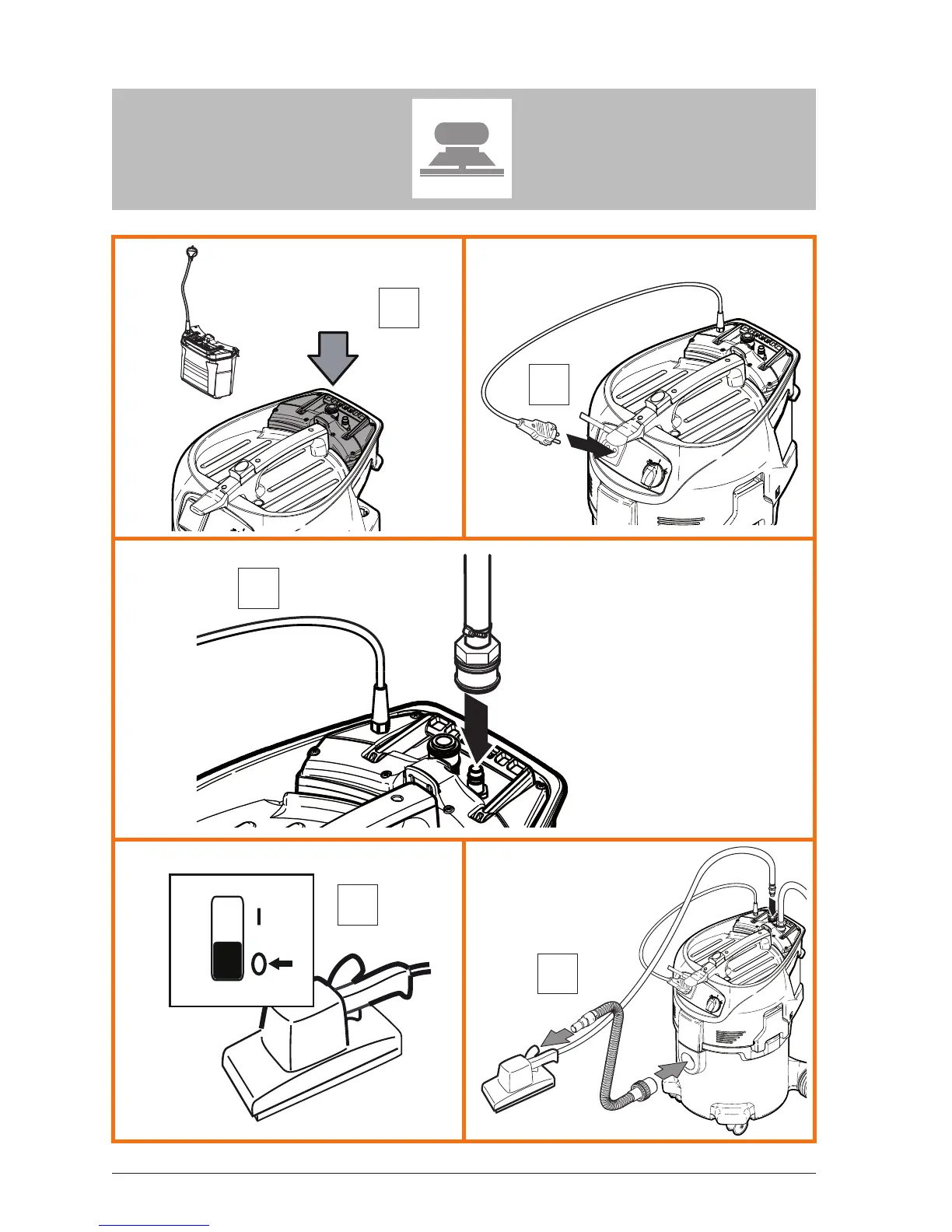 I

O