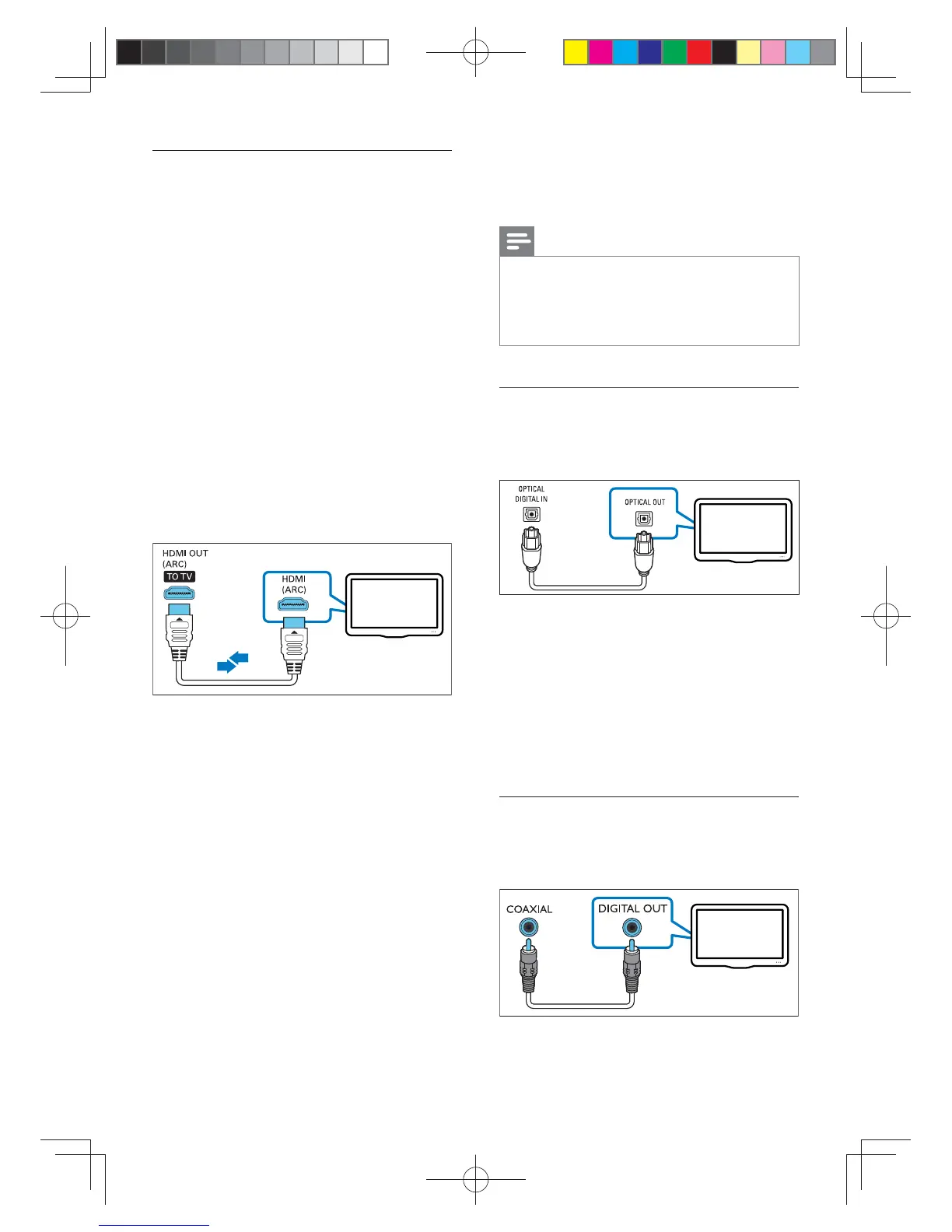 HDMI OUT (ARC)
TO TV
HDMI (ARC)

OPTICAL DIGITAL IN
OPTICAL OUT

COAXIAL
DIGITAL OUT