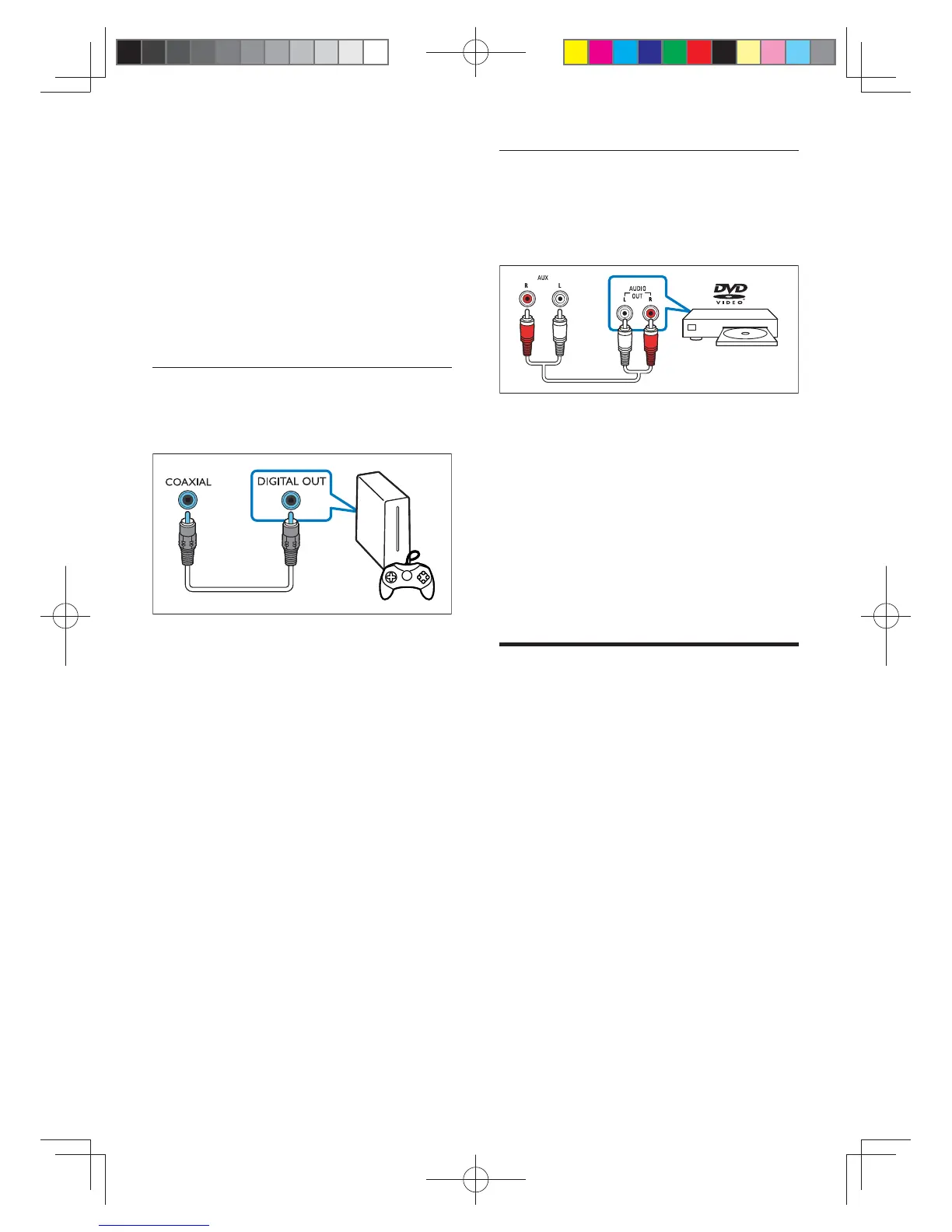 COAXIAL

DIGITAL OUT

AUX

R

L

AUDIO

OUT

L

R

DVD

VIDEO