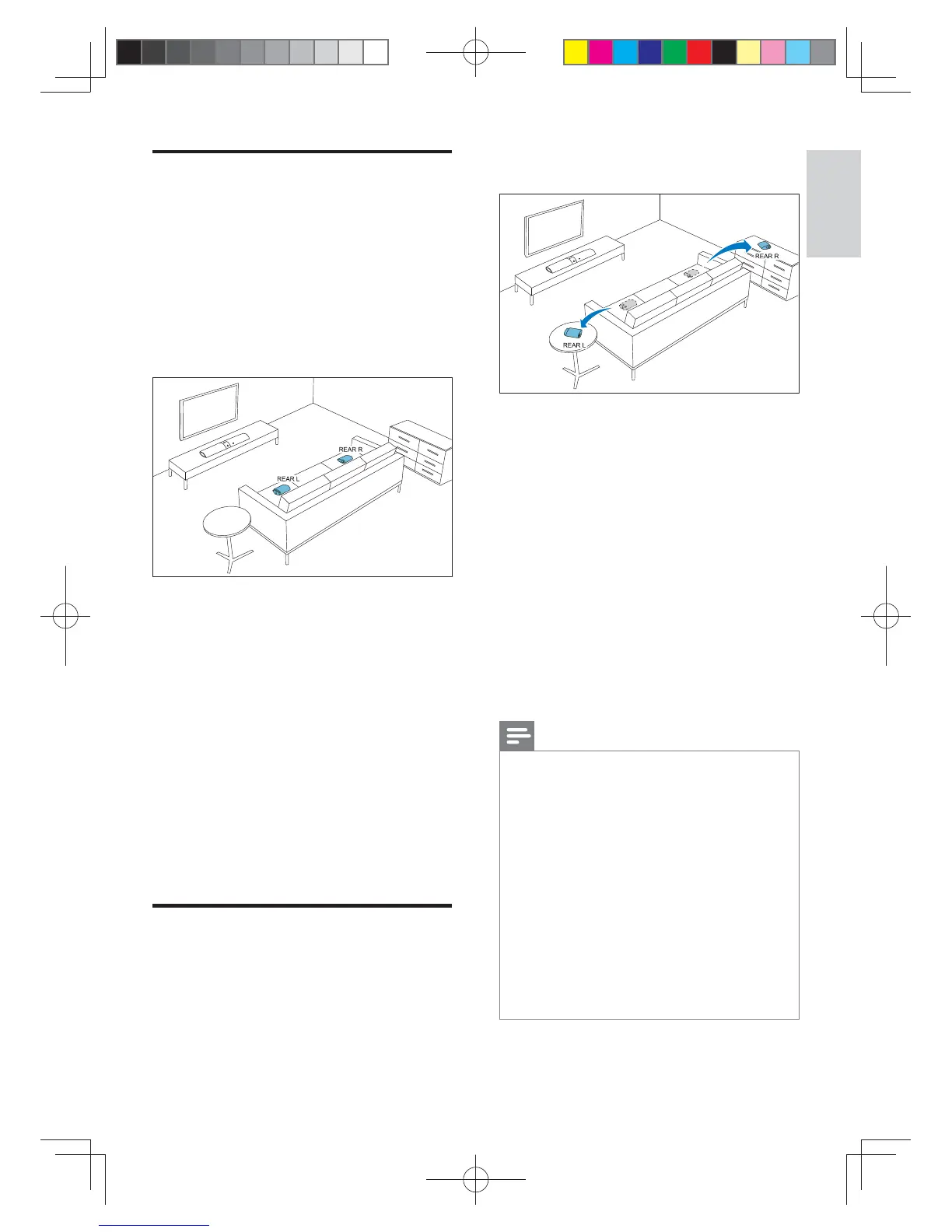 REAR R

REAR L

REAR R

REAR L