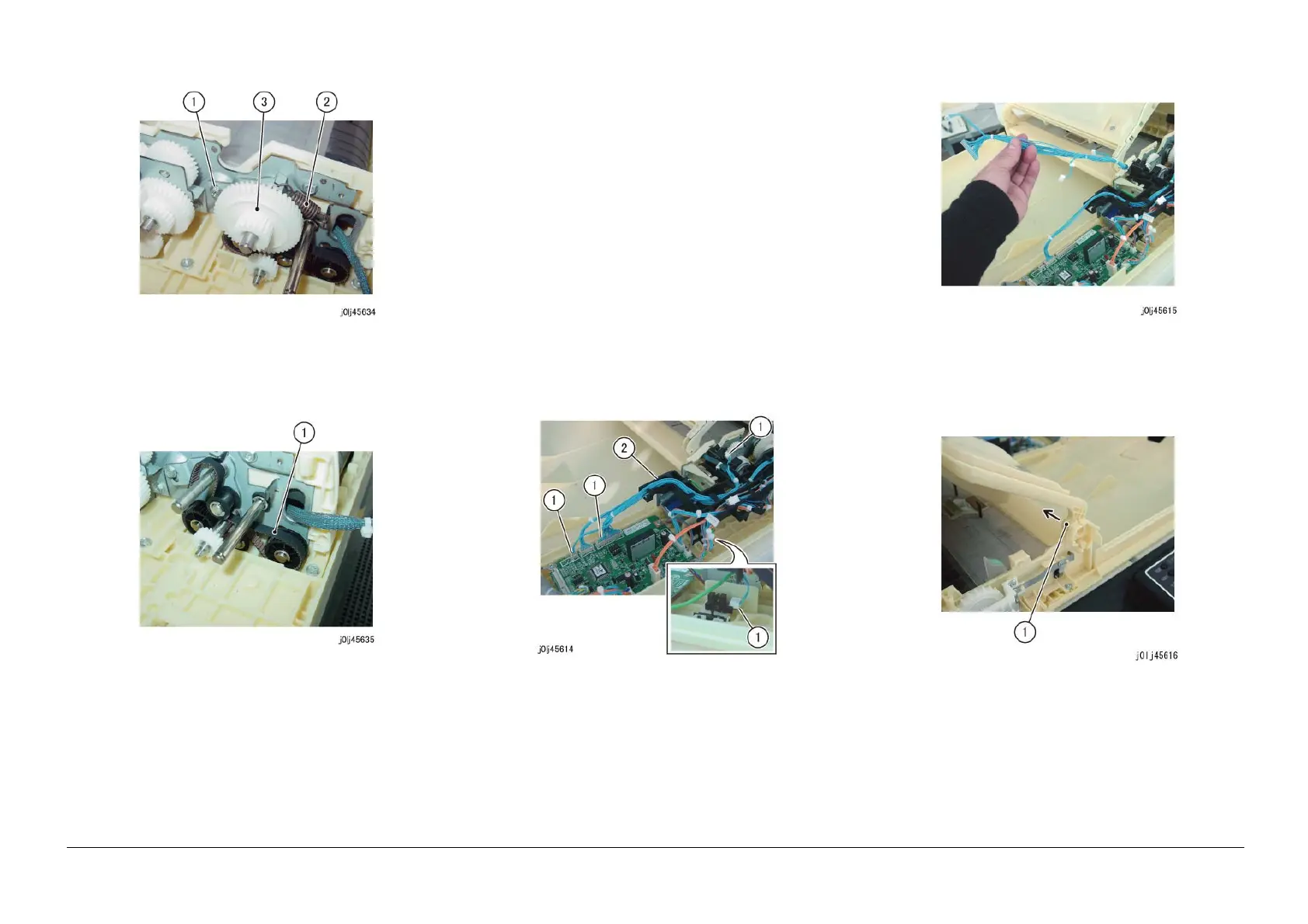 1 3 2

j0lj45634

1

j0lj45635

1 2 1 1

1

j0lj45614

j0lj45615

1

j0lj45616