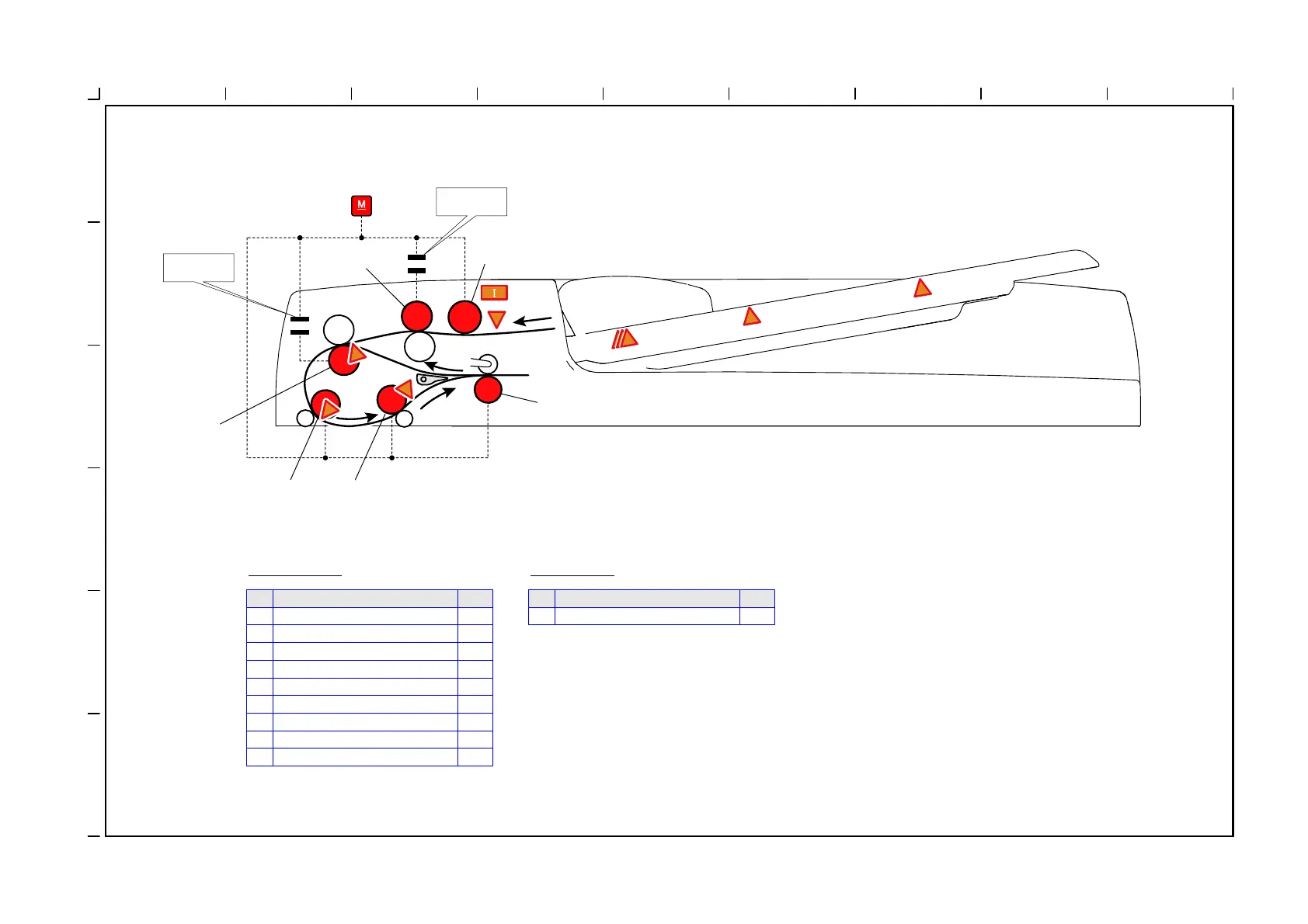 M

I