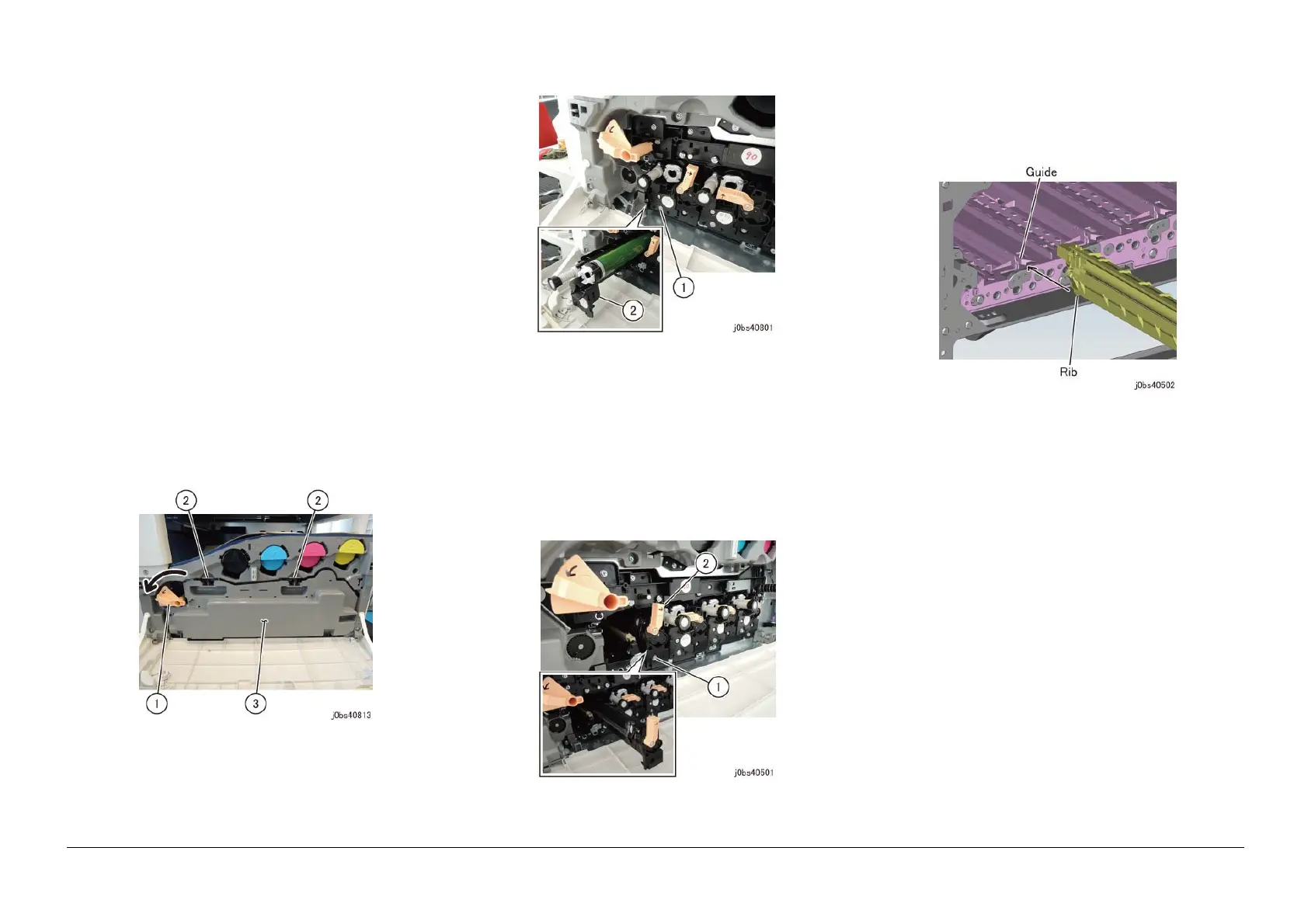 2

2

1

3

j0bs40813

90

1

2

j0bs40801

2

1

j0bs40501

Guide

Rib

j0bs40502