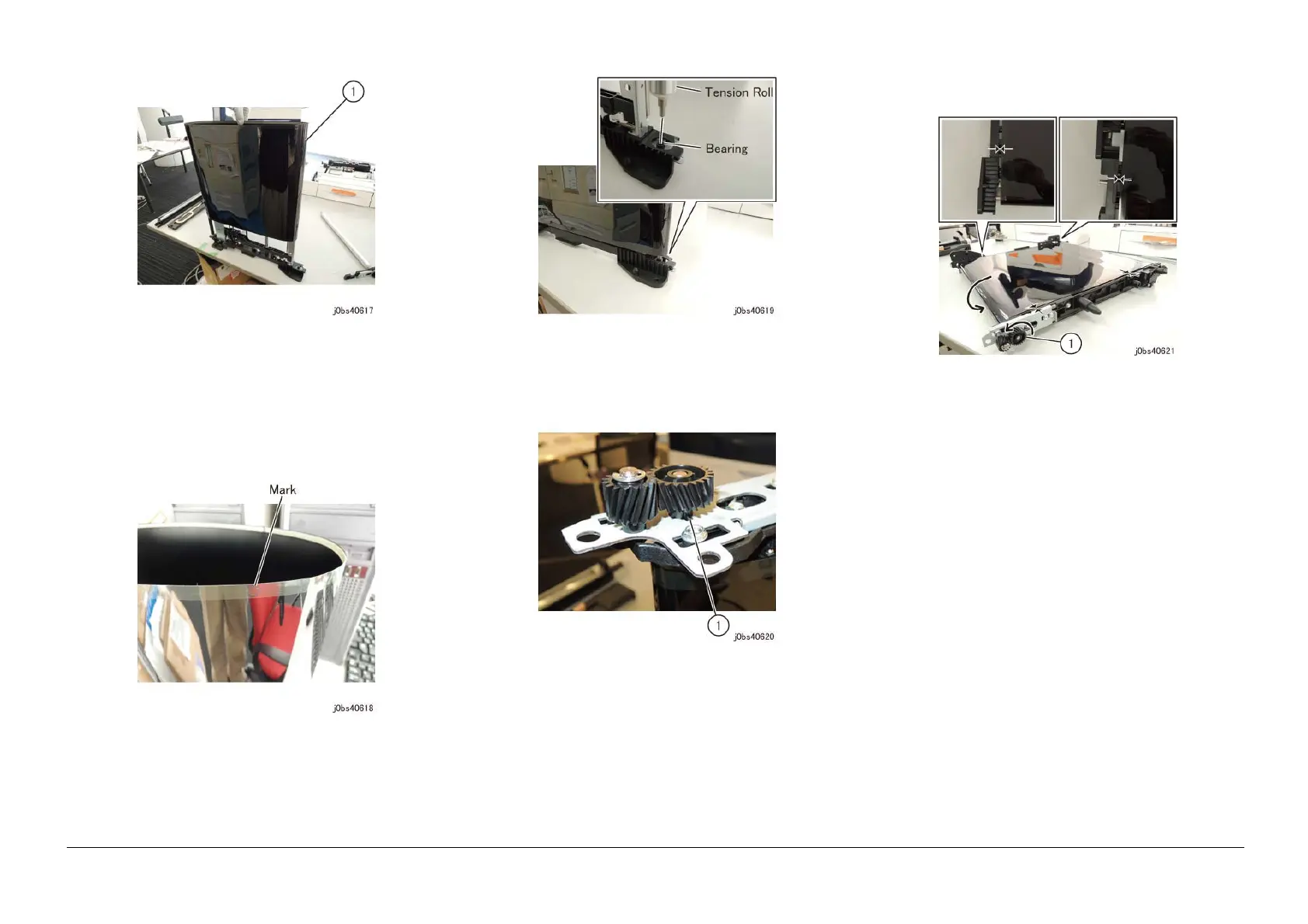 1

j0bs40617

Mark

j0bs40618

Tension Roll

Bearing

j0bs40619

1

j0bs40620

1

j0bs40621