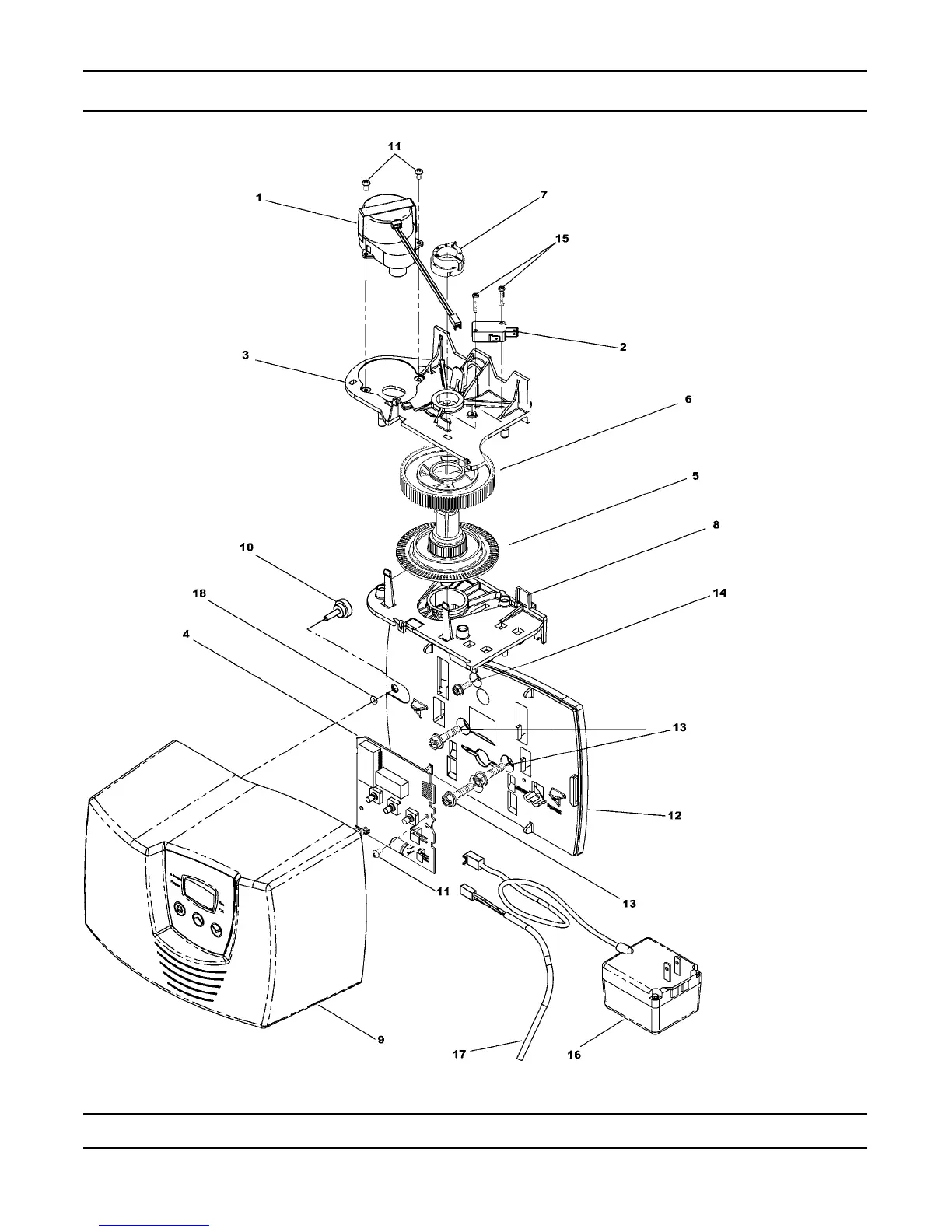 11
1
7
15
2
3
6
5
8
10
18
14
4
13
12
11
13
9
17
16