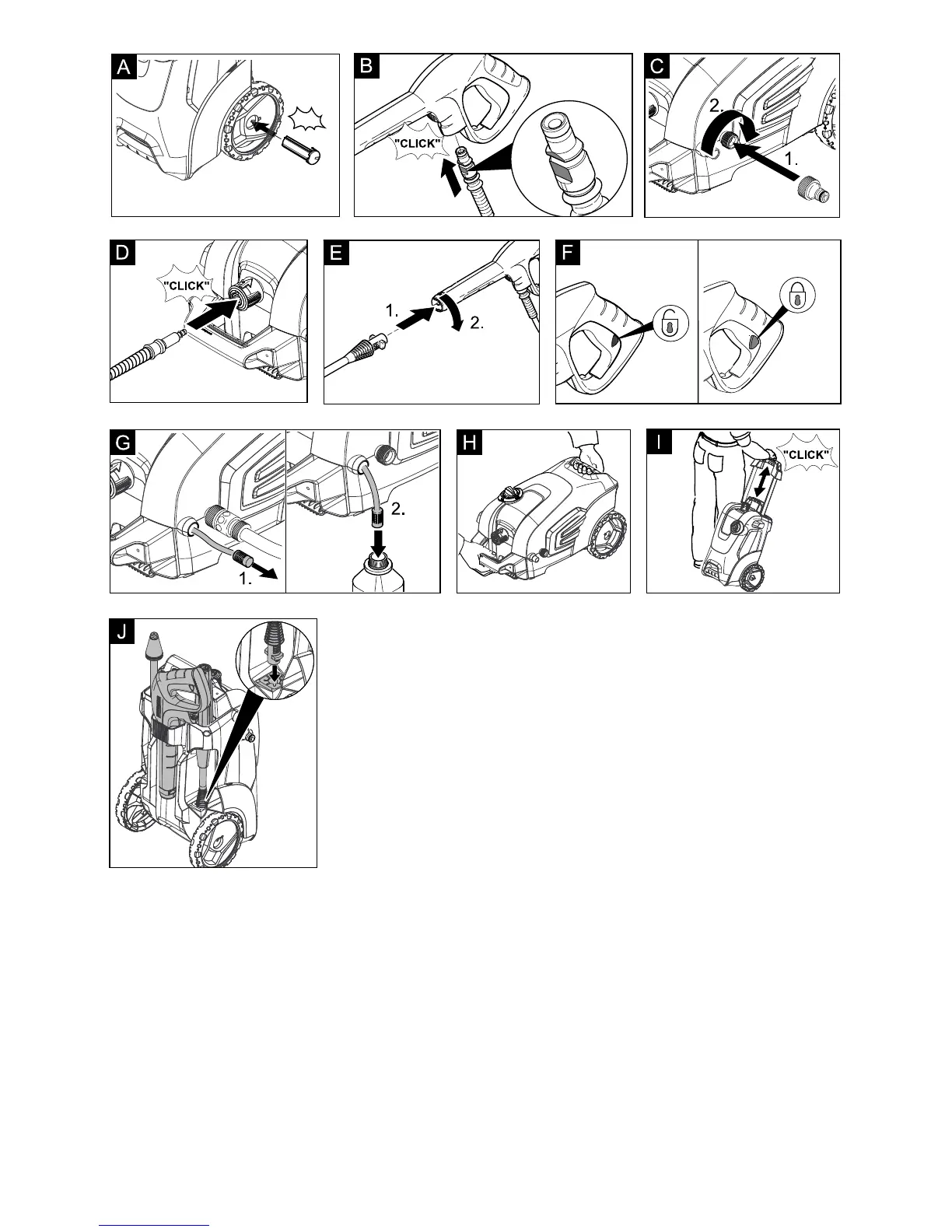 A

B

"CLICK"

C

2.

1.

D

"CLICK"

E

1.

2.

F

G

1.

2.

H

I

"CLICK"

J