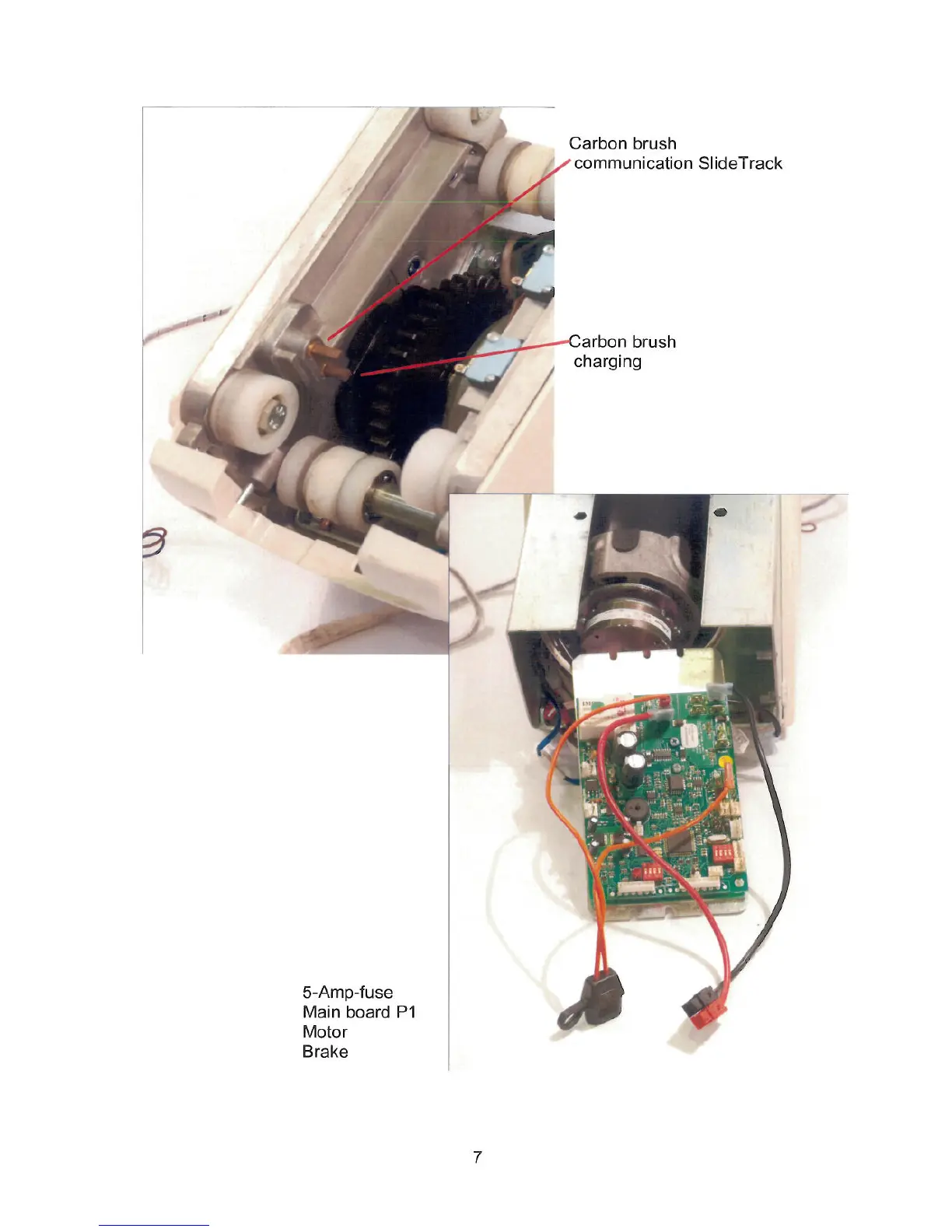 Carbon brush
communication SlideTrack

Carbon brush
charging

5-Amp-fuse
Main board P1
Motor
Brake

7