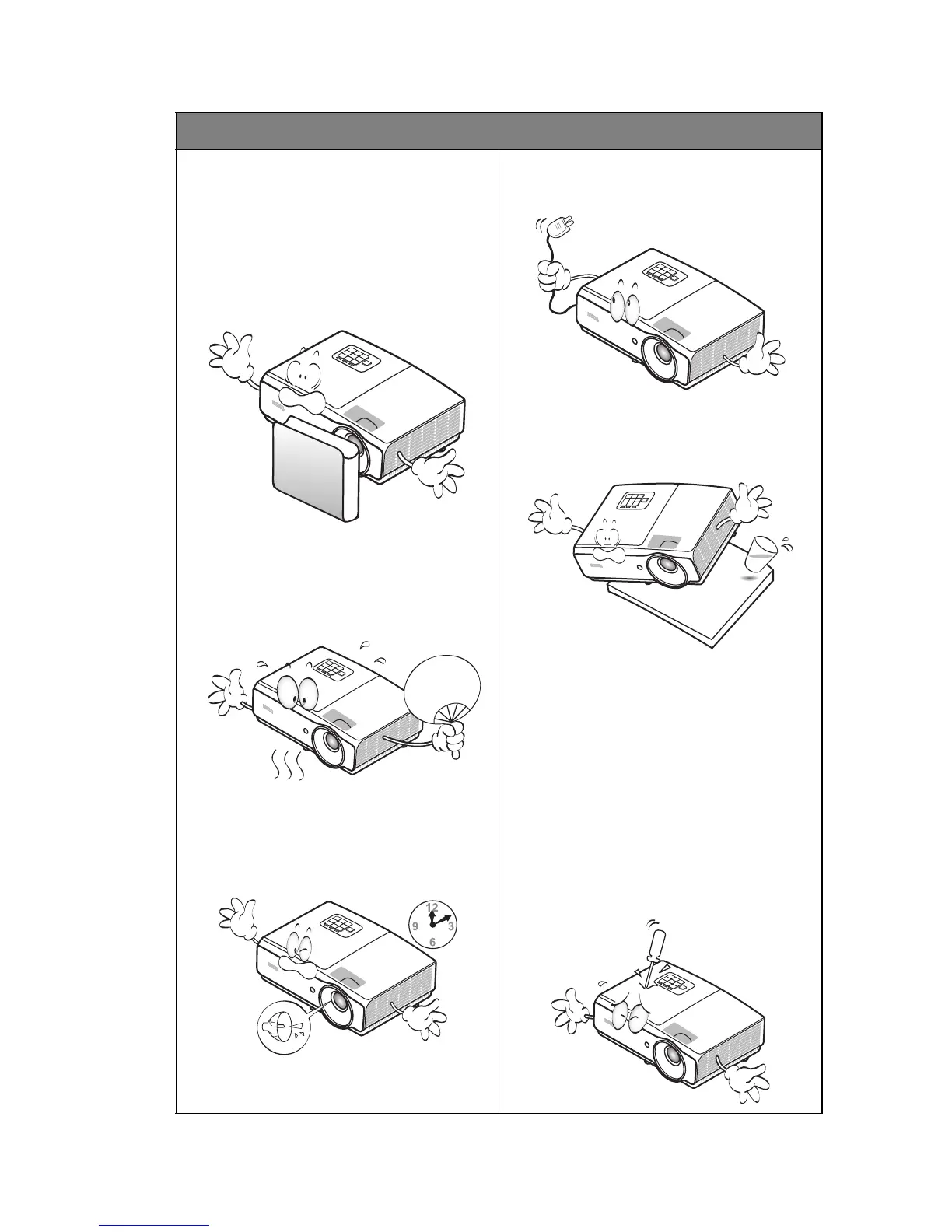 12
9
3
6