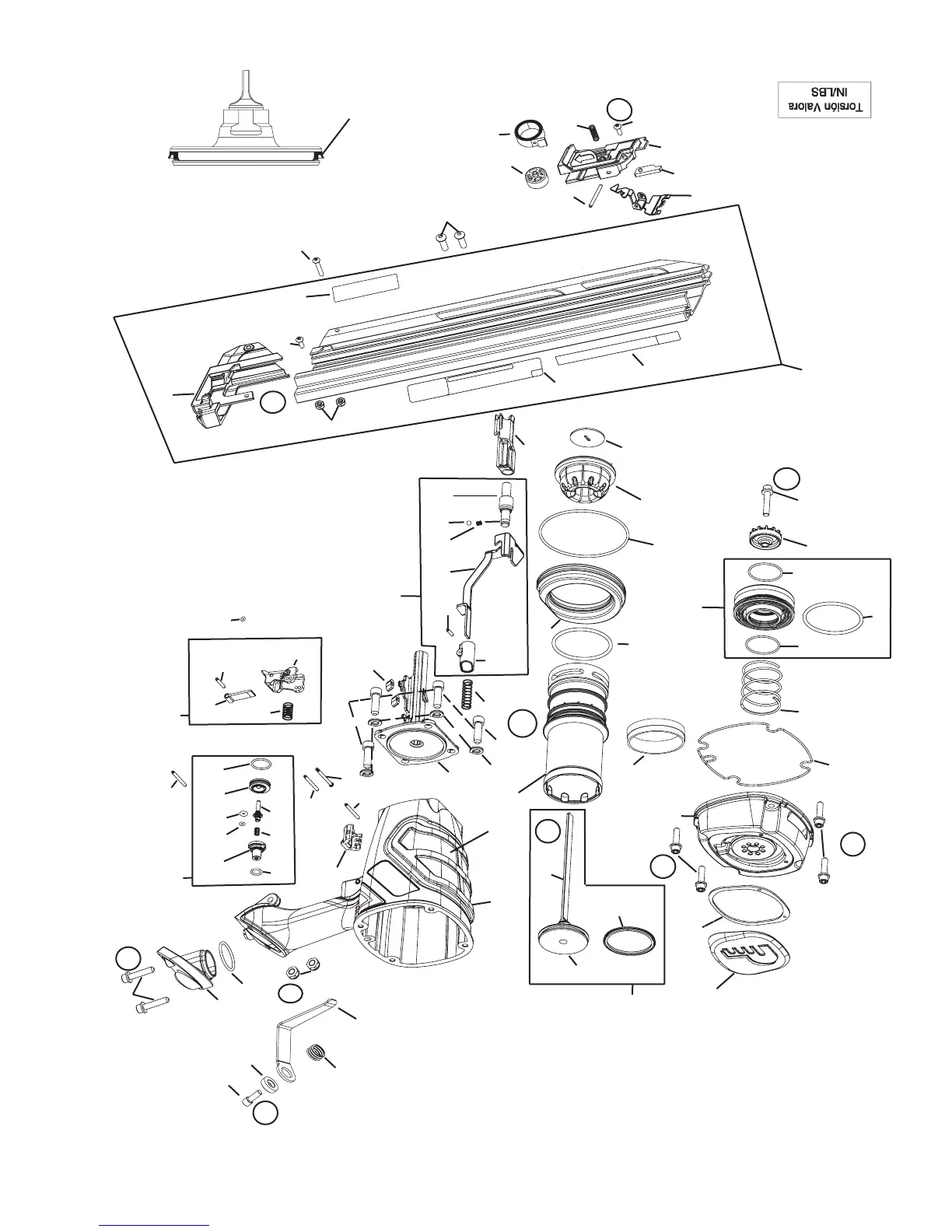 Torsión Valora
IN/LBS