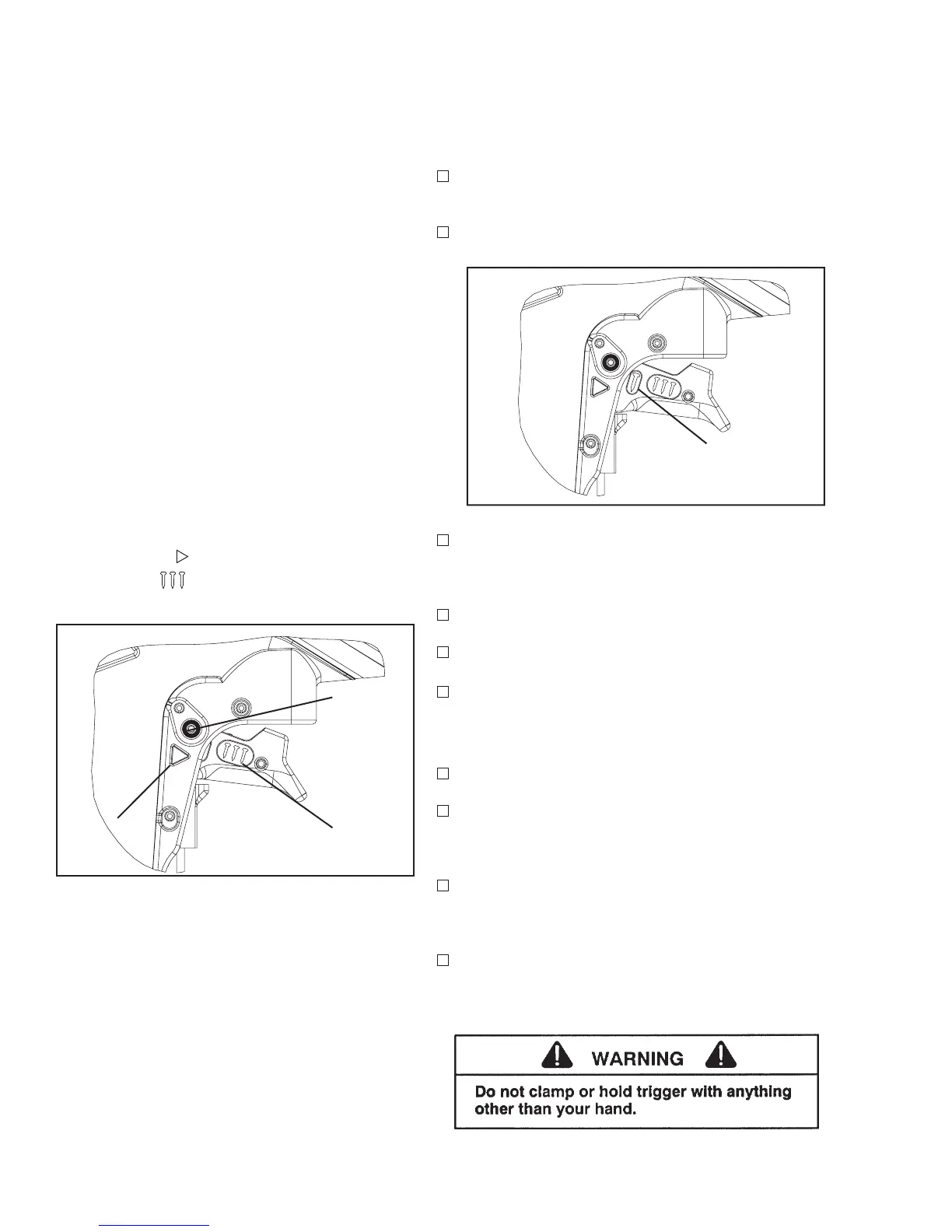 WARNING

Do not clamp or hold trigger with anything other than your hand.