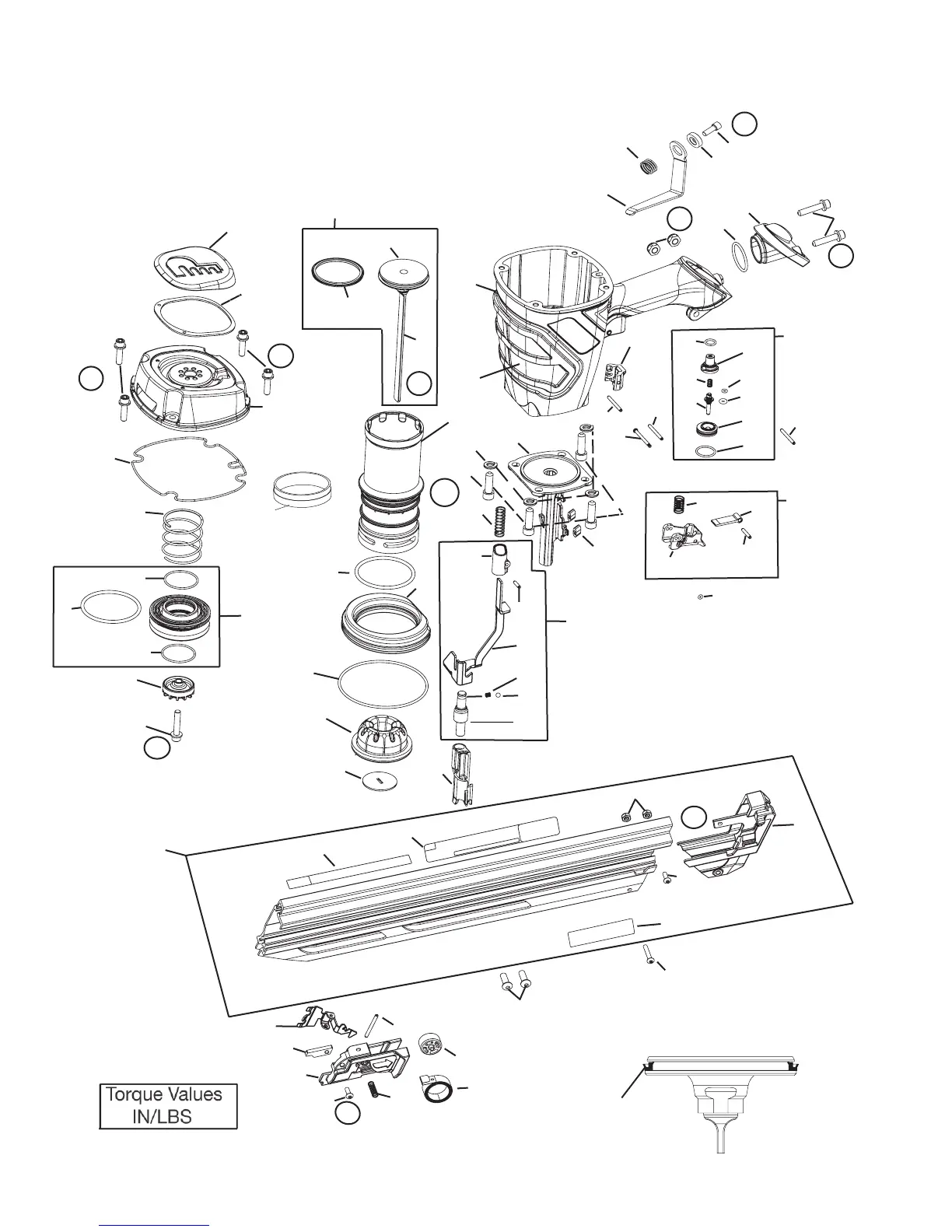 Torque Values
IN/LBS