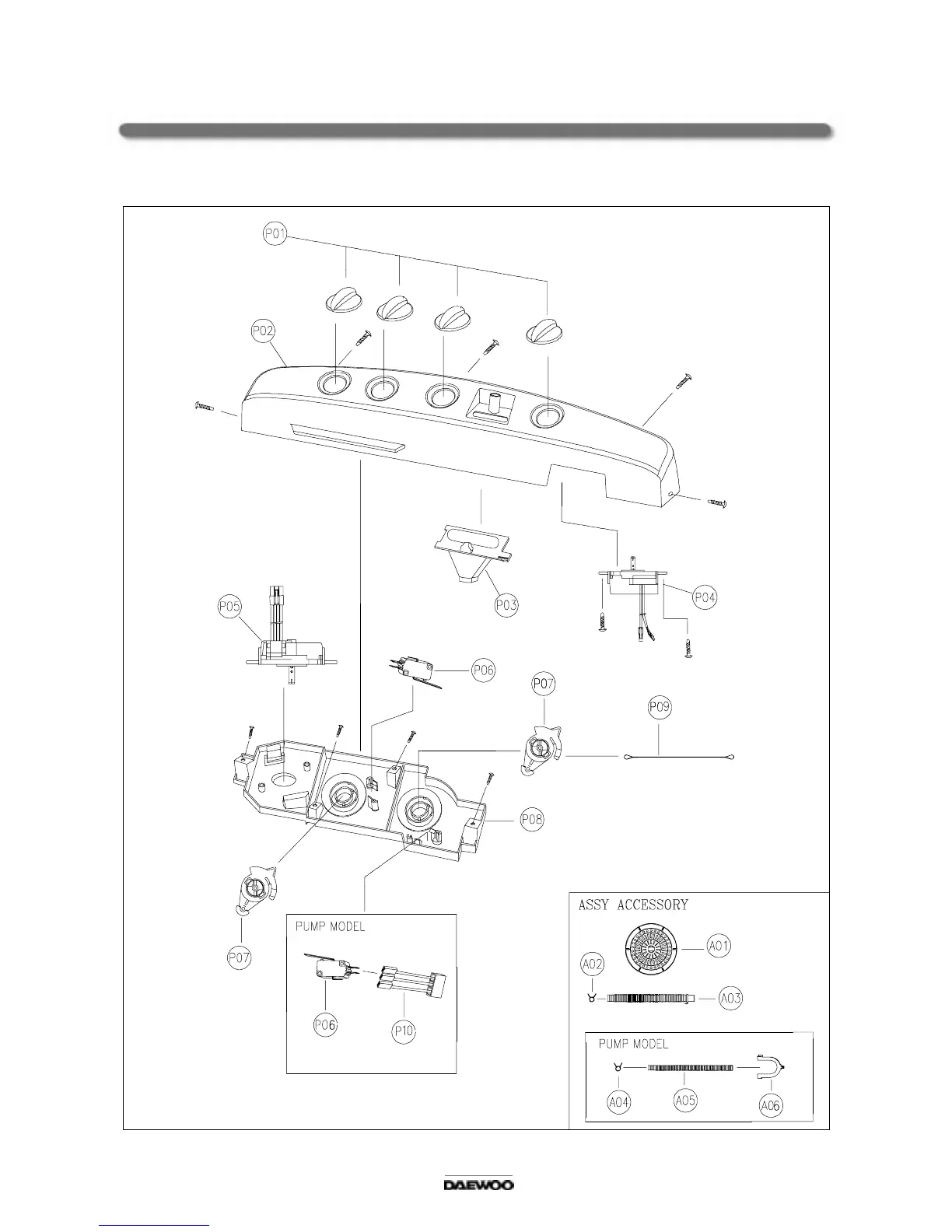 P01

P02

P03

P04

P05

P06

P07

P09

P08

P07

PUMP MODEL

P06

P10

ASSY ACCESSORY

A01

A02

A03

PUMP MODEL

A04

A05

A06

DAEWOO