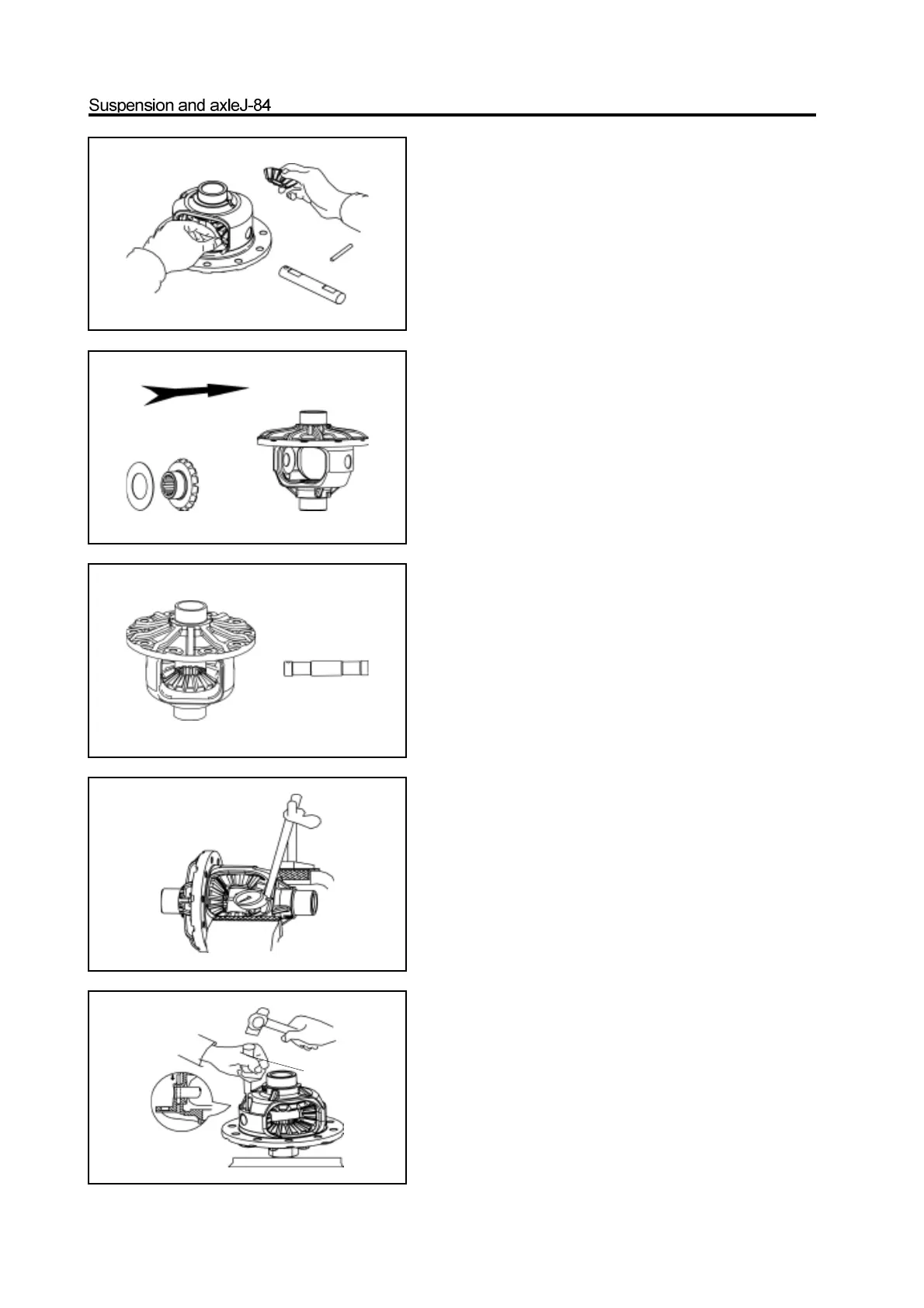 Suspension and axleJ-84