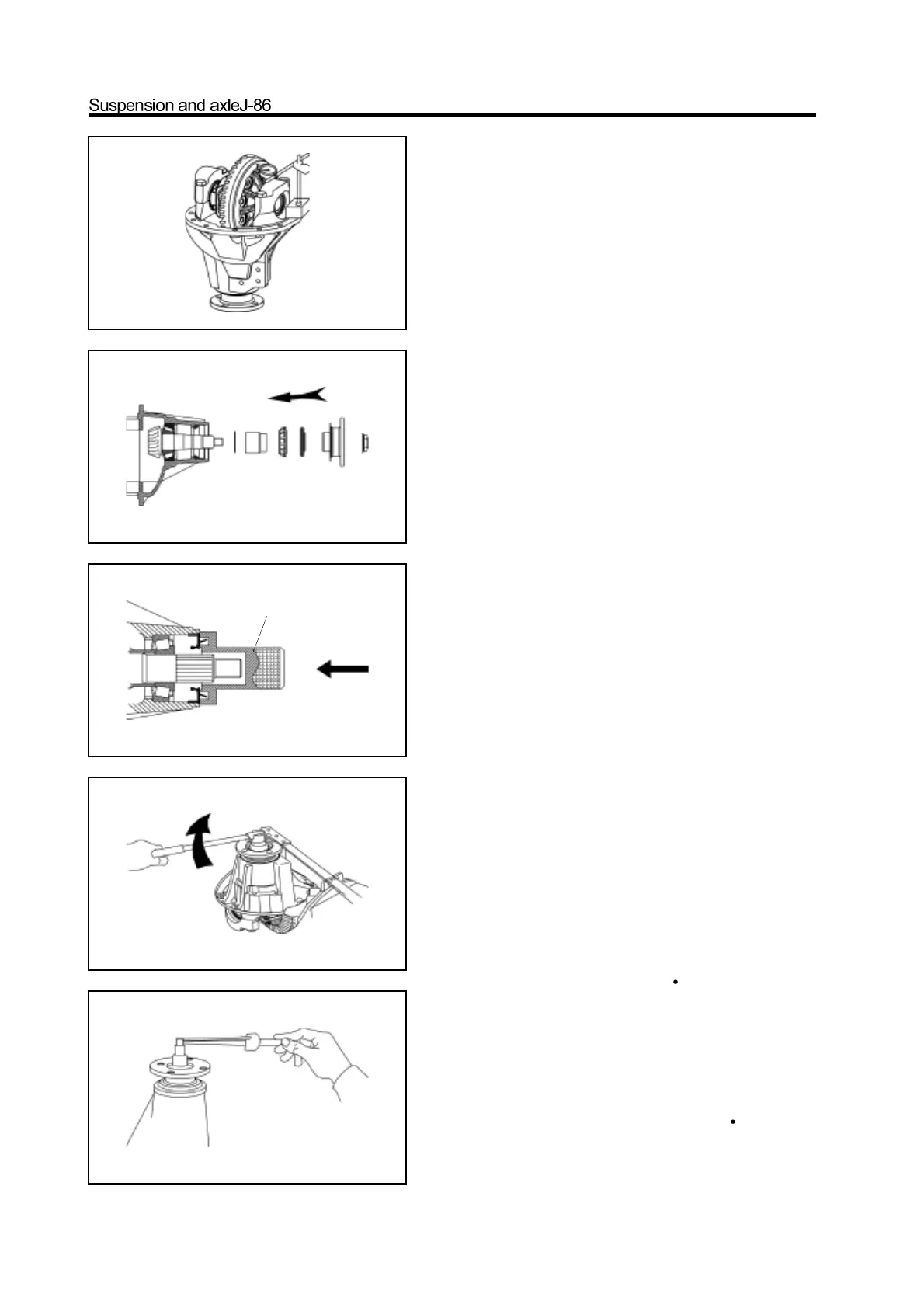 Suspension and axleJ-86