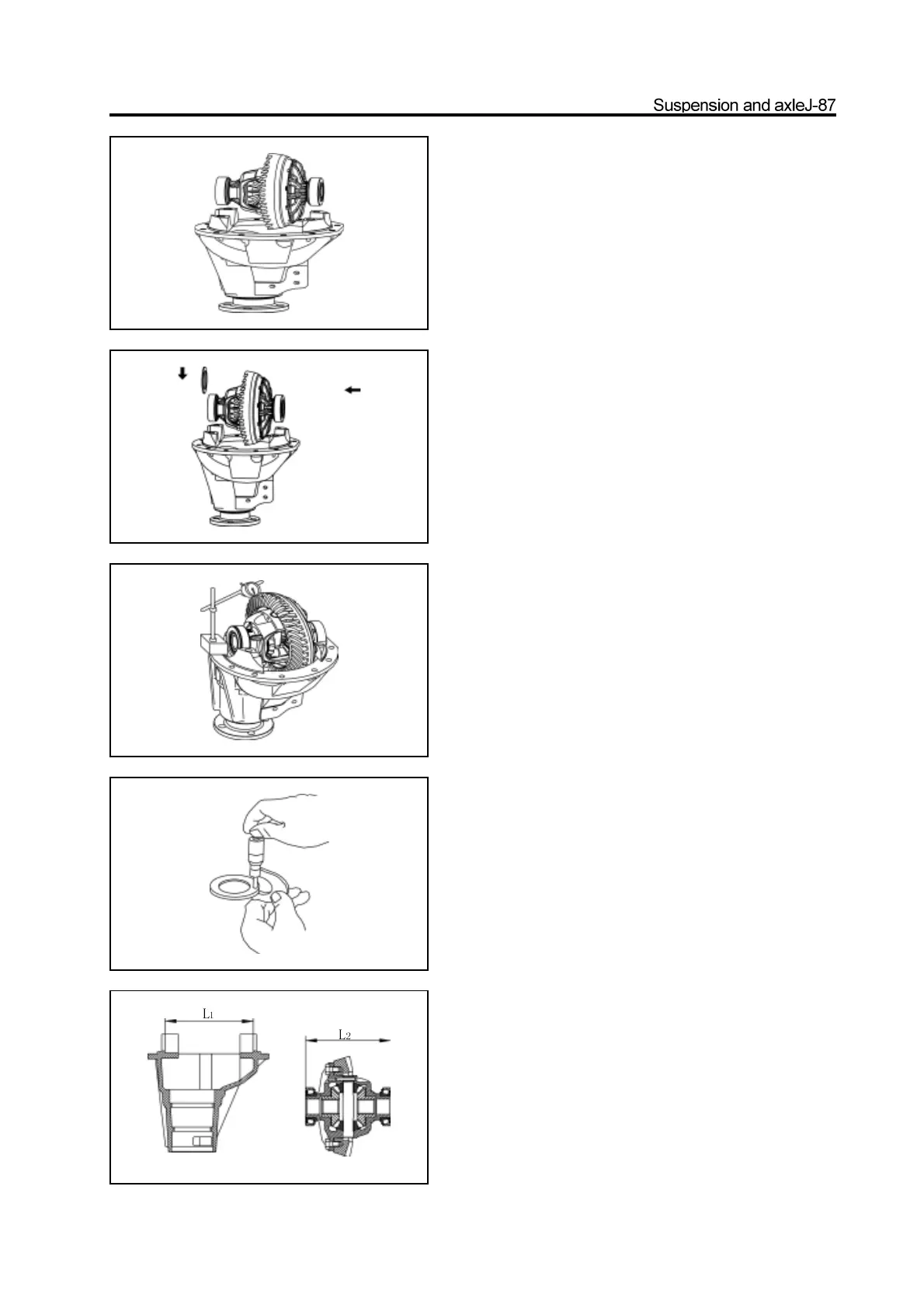 Suspension and axleJ-87

$L_1$

$L_2$