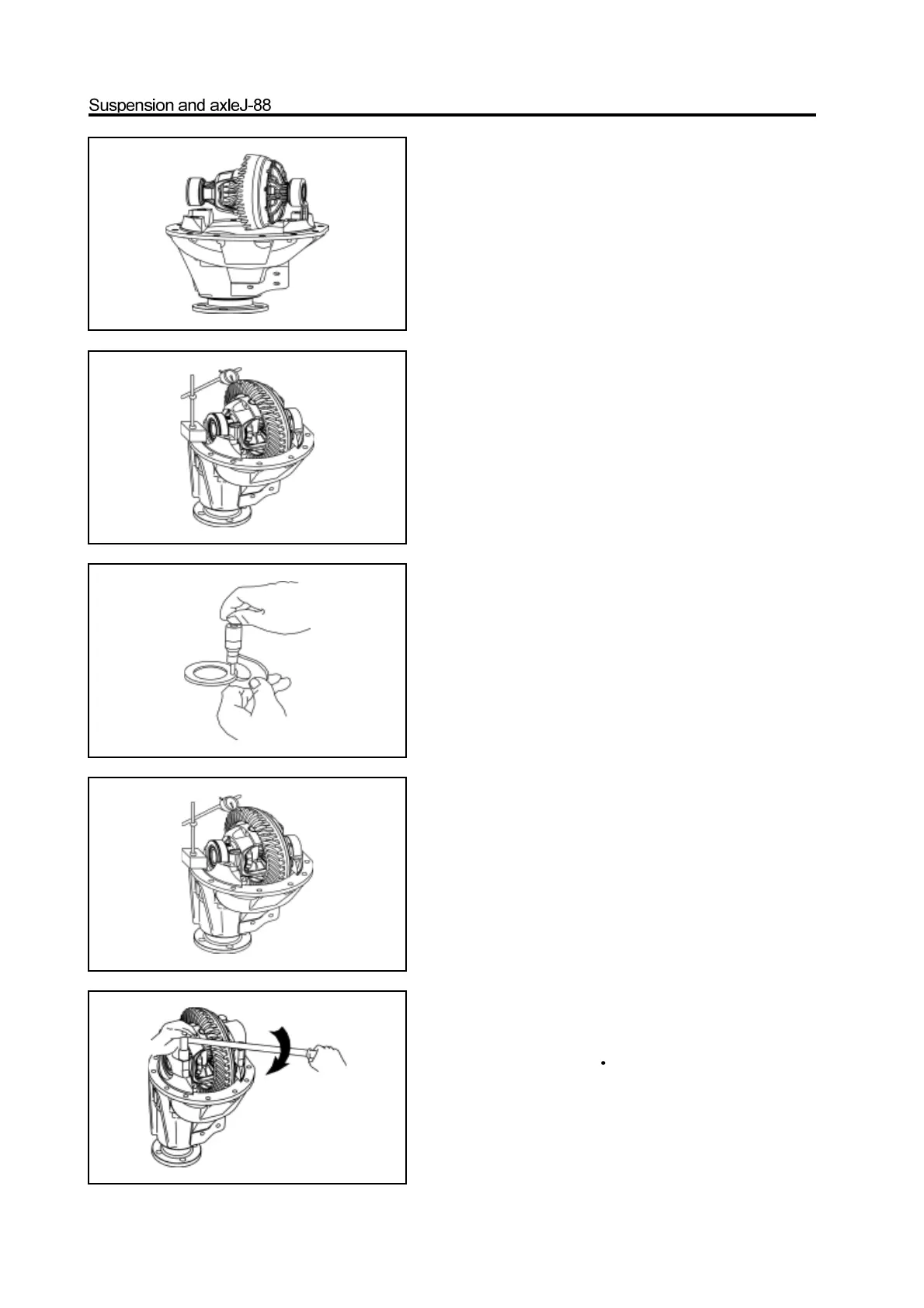 Suspension and axleJ-88