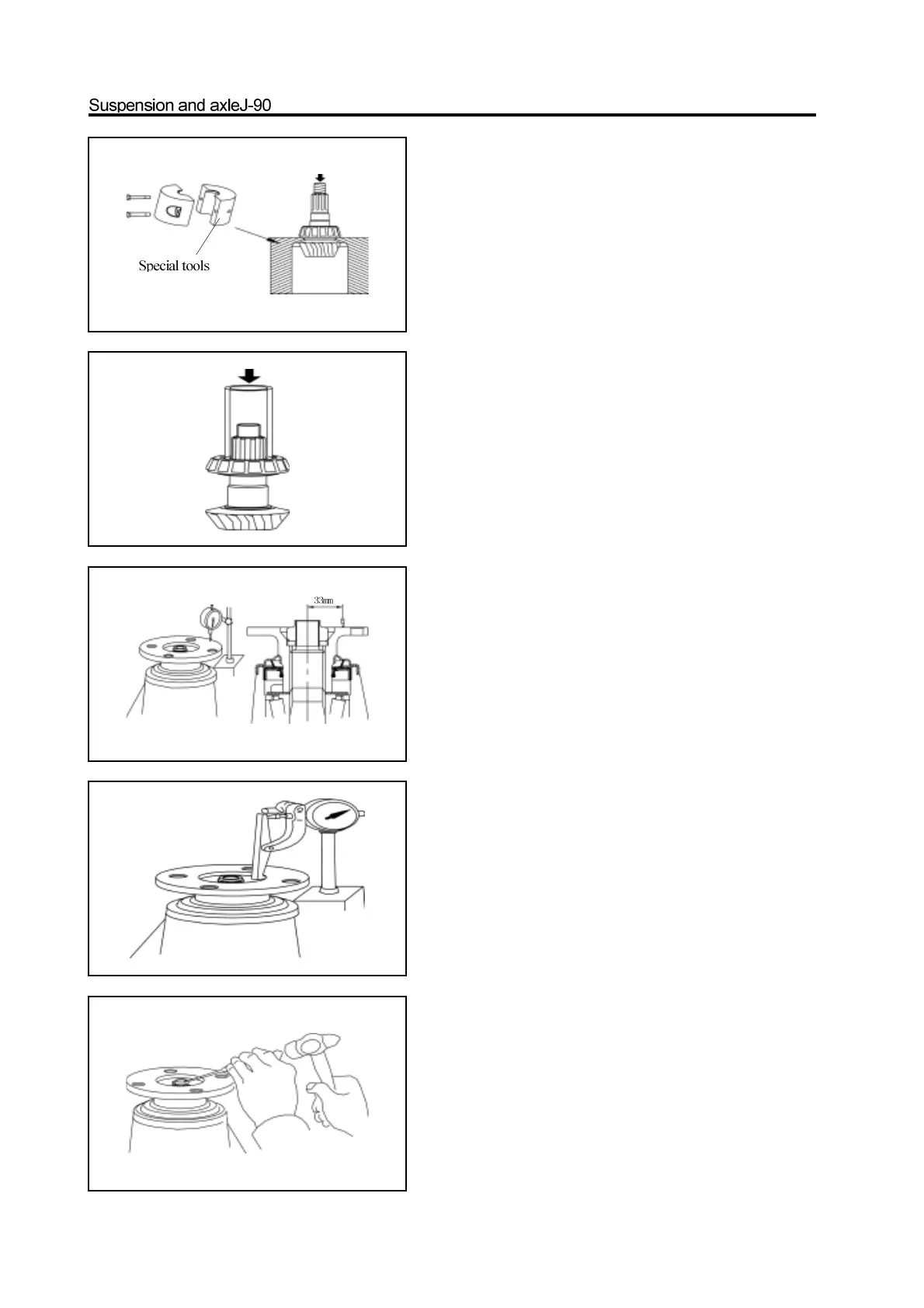 Suspension and axleJ-90

Special tools

33mm