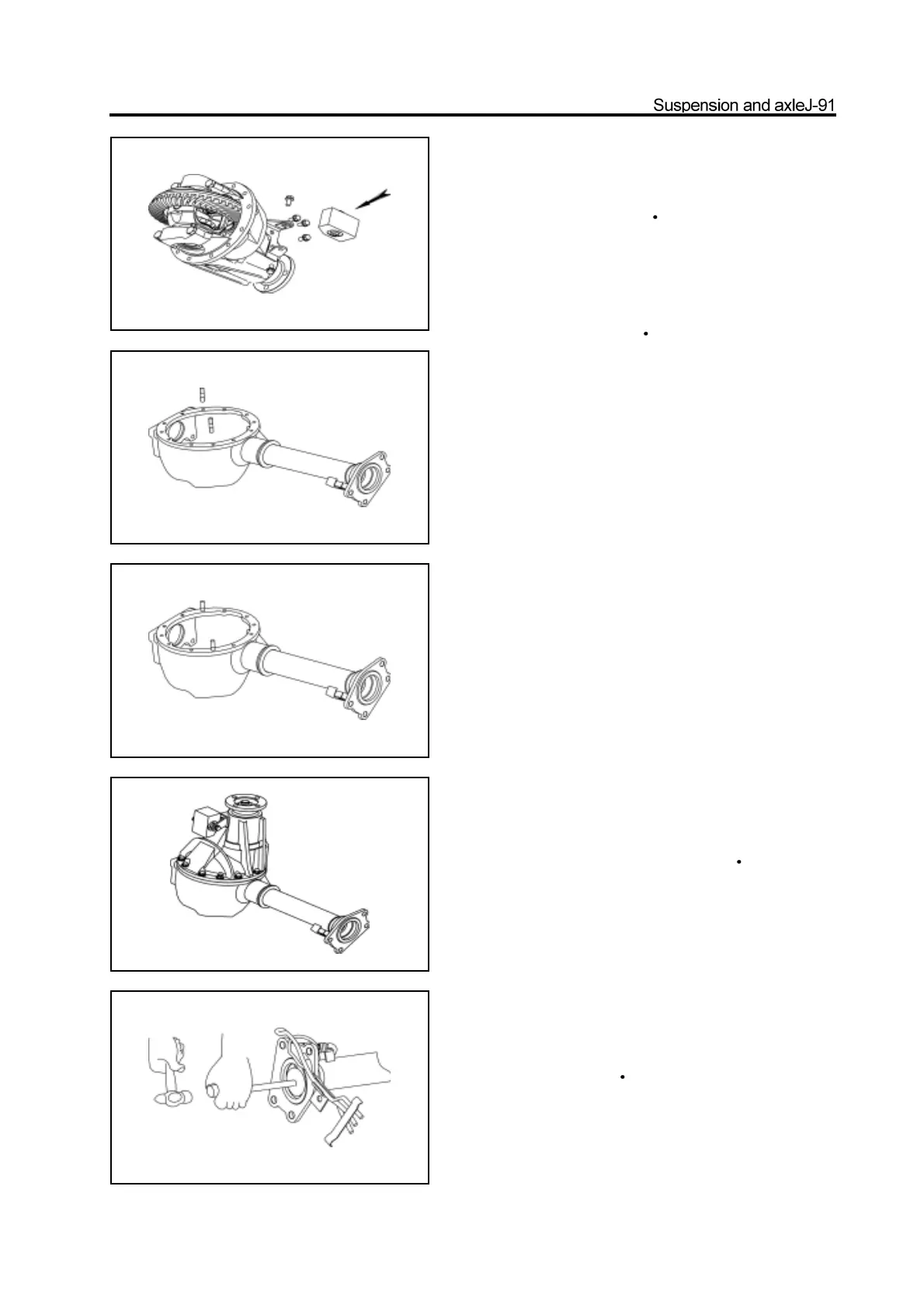 Suspension and axleJ-91