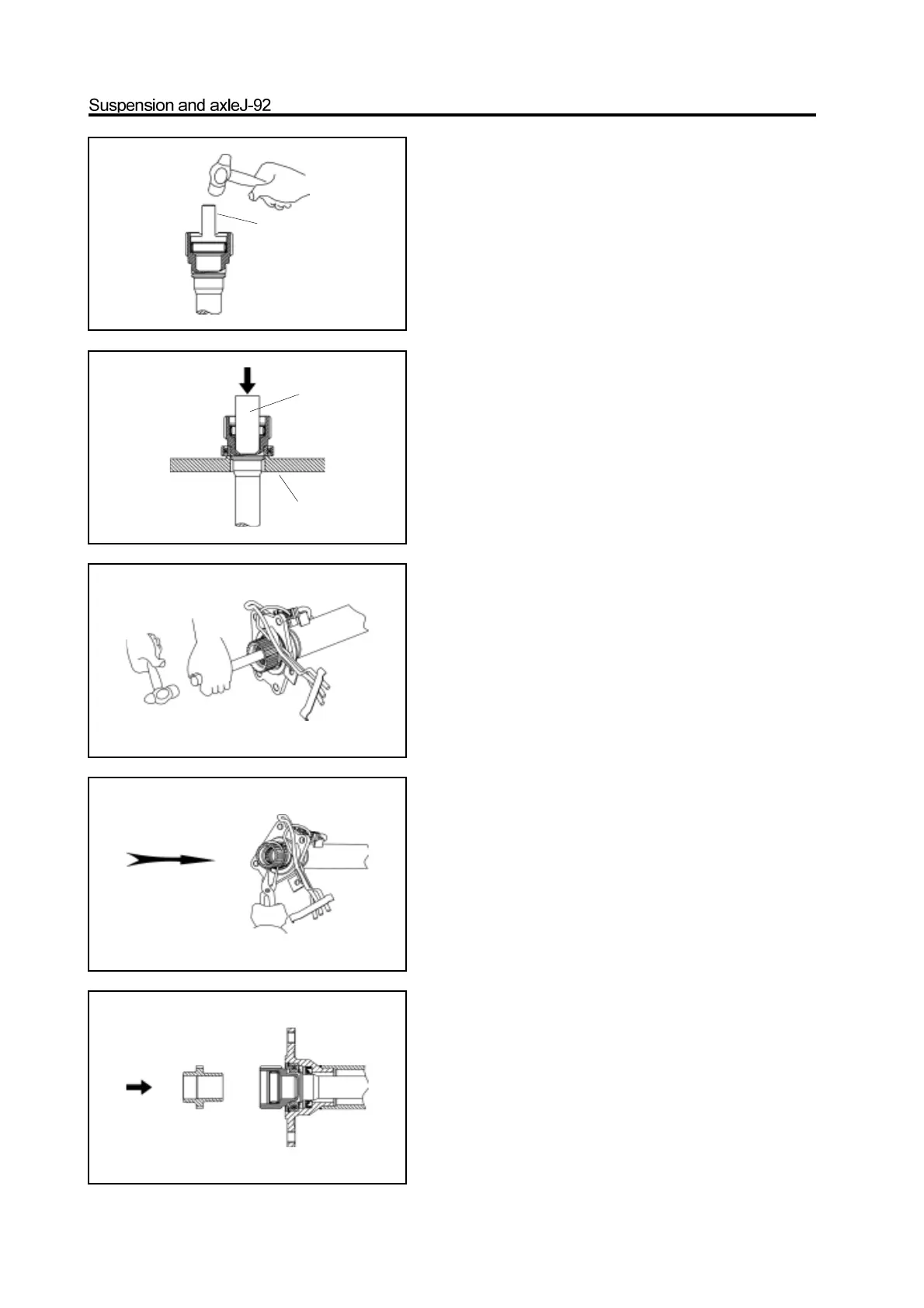 Suspension and axleJ-92