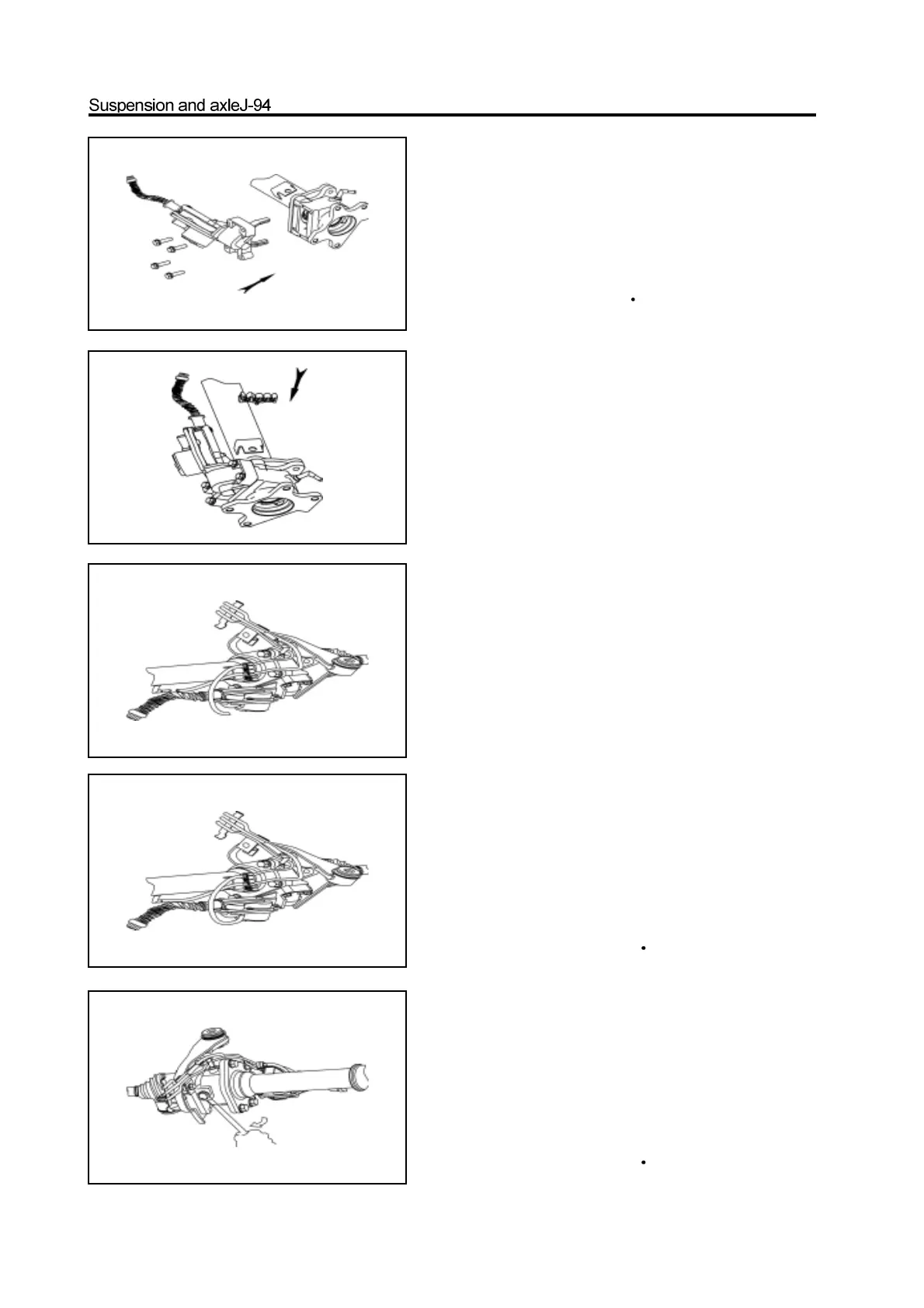 Suspension and axleJ-94