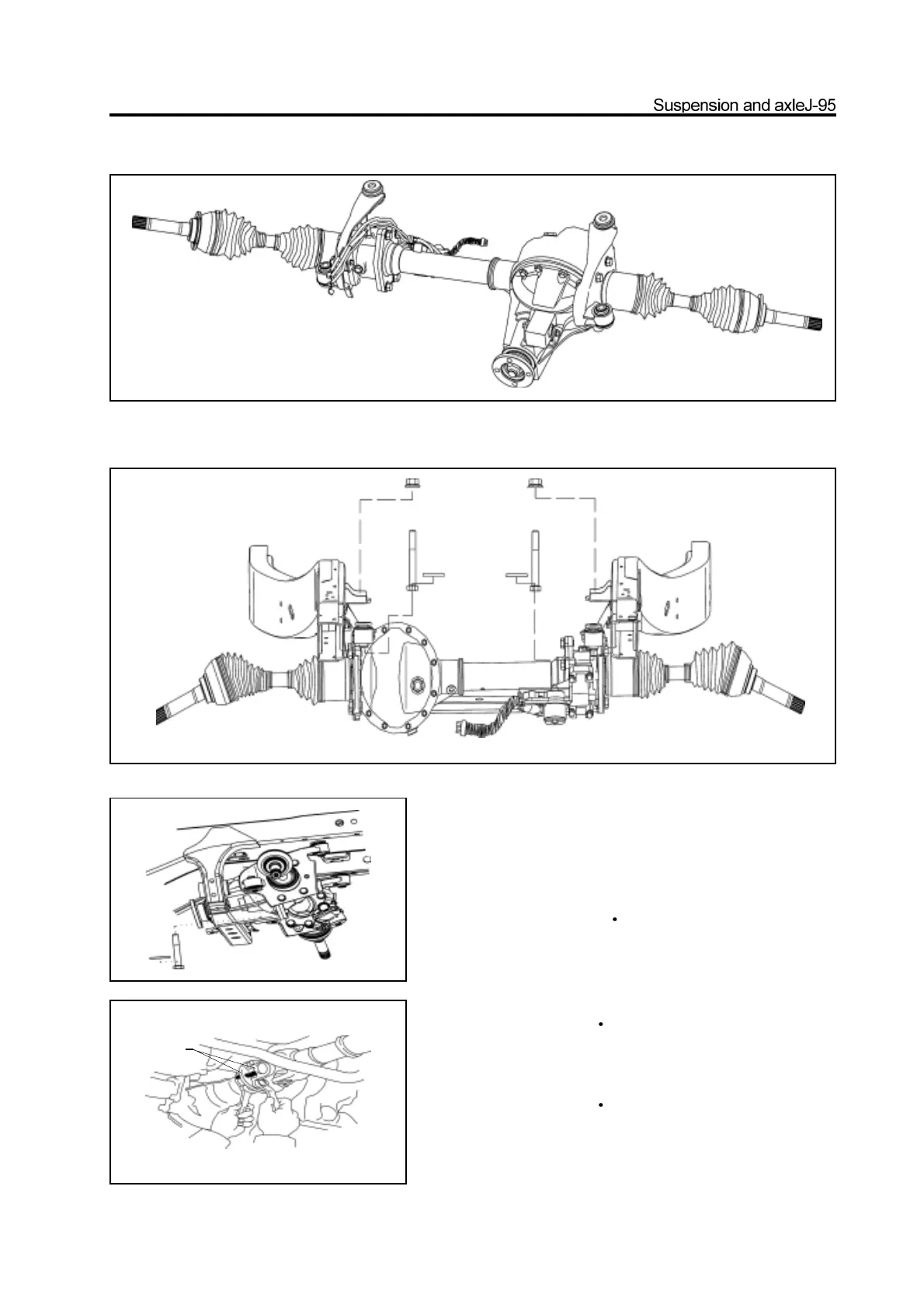 Suspension and axleJ-95