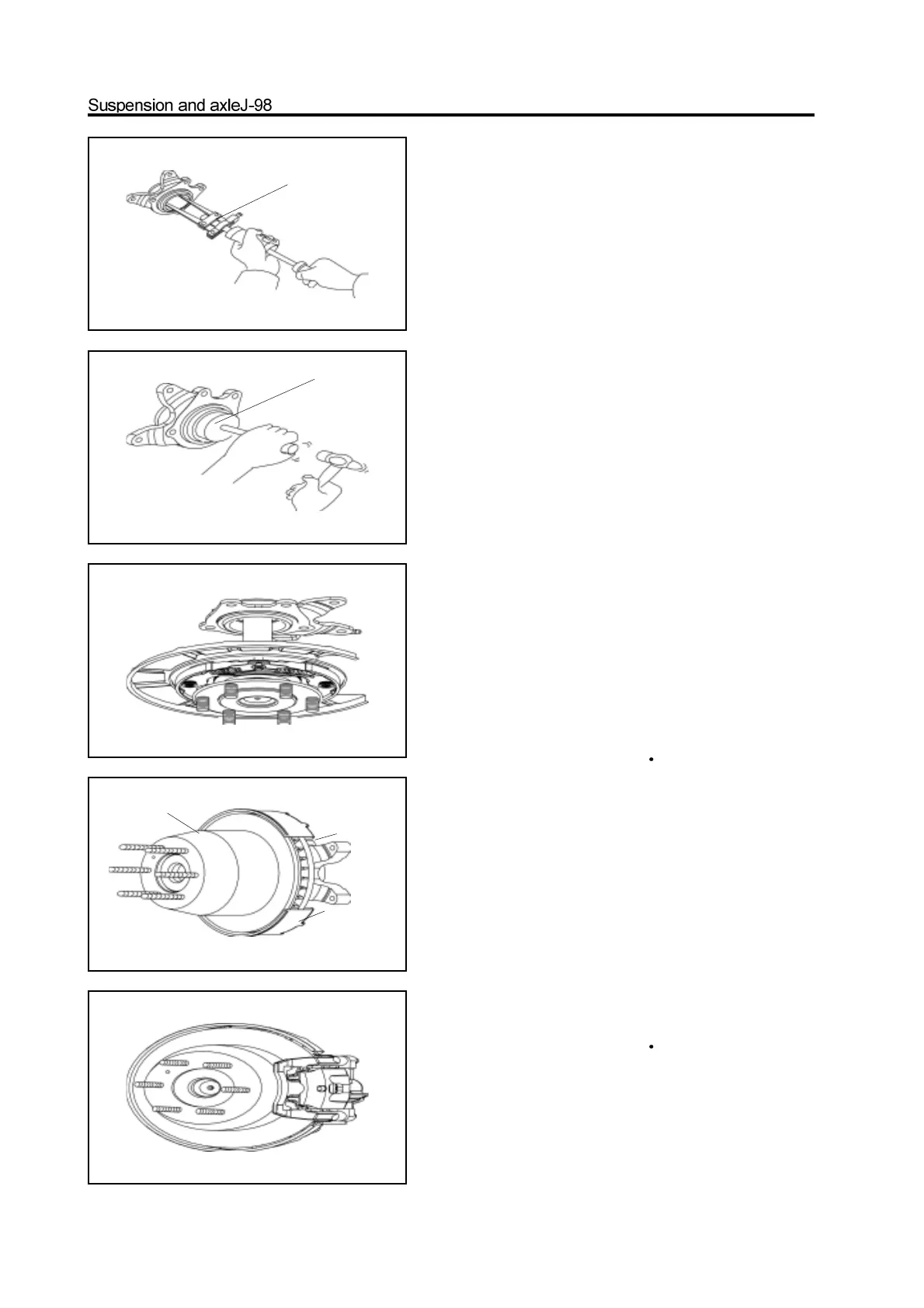 Suspension and axleJ-98