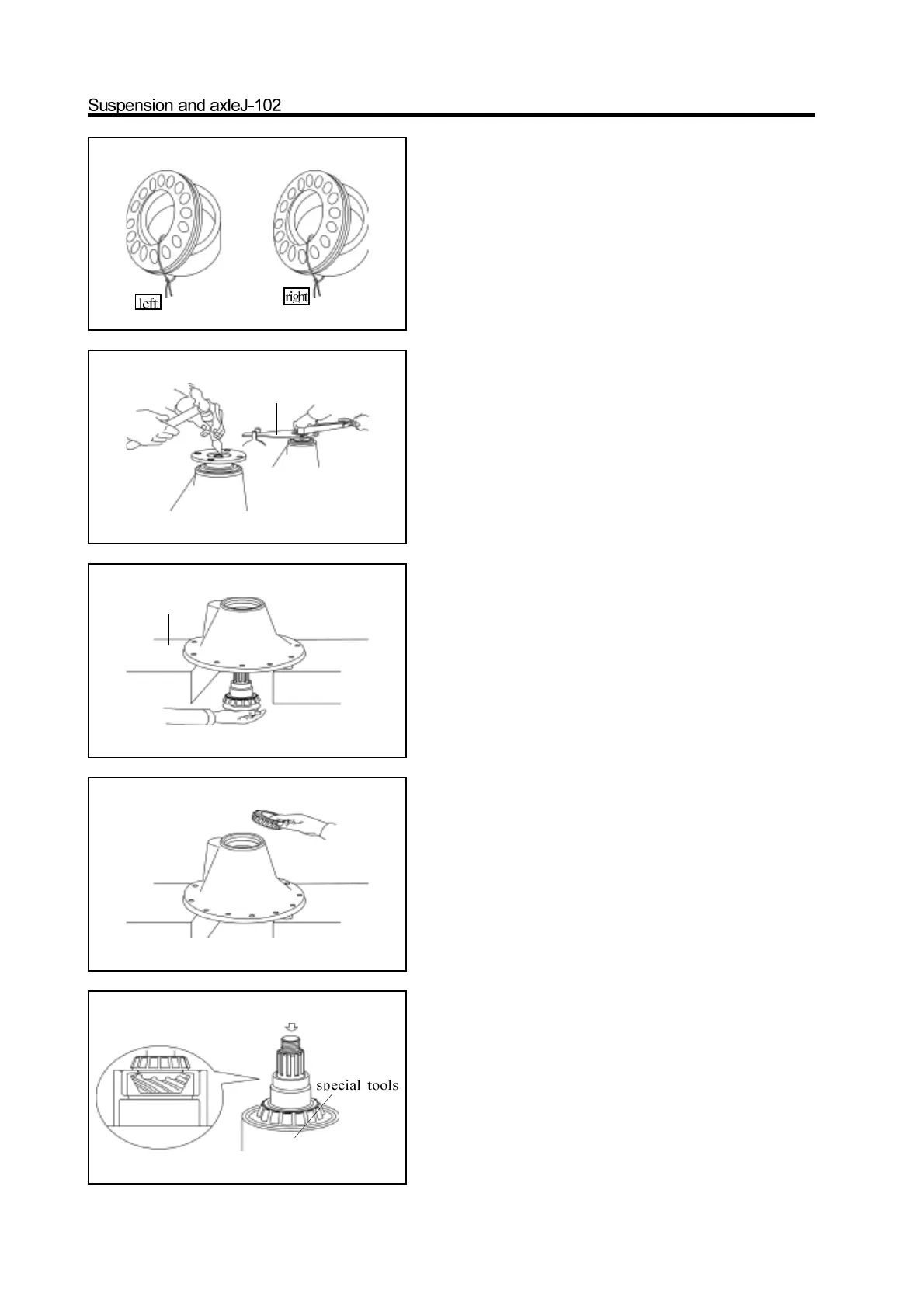 Suspension and axleJ-102

left

right

special tools