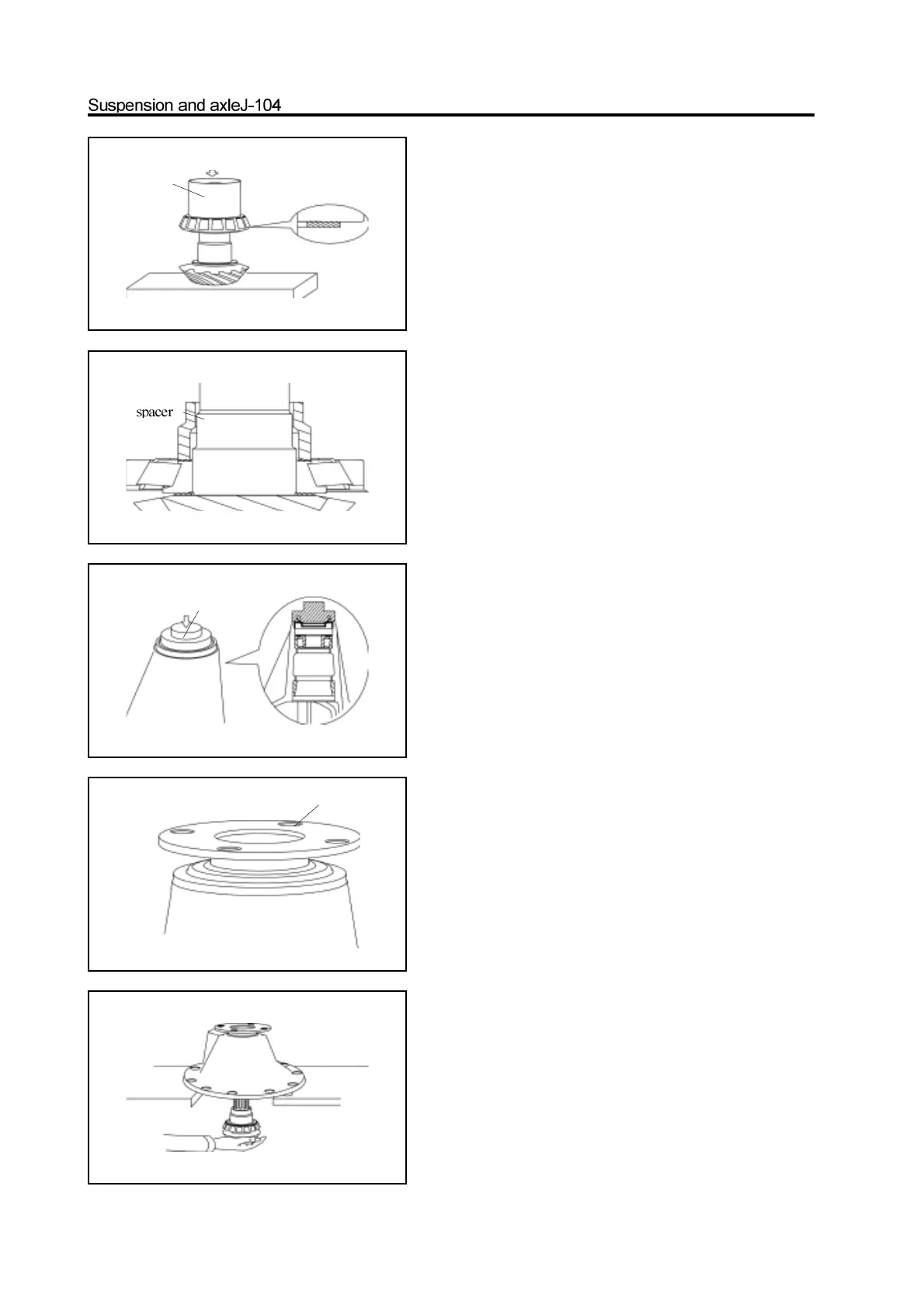 Suspension and axleJ-104

spacer