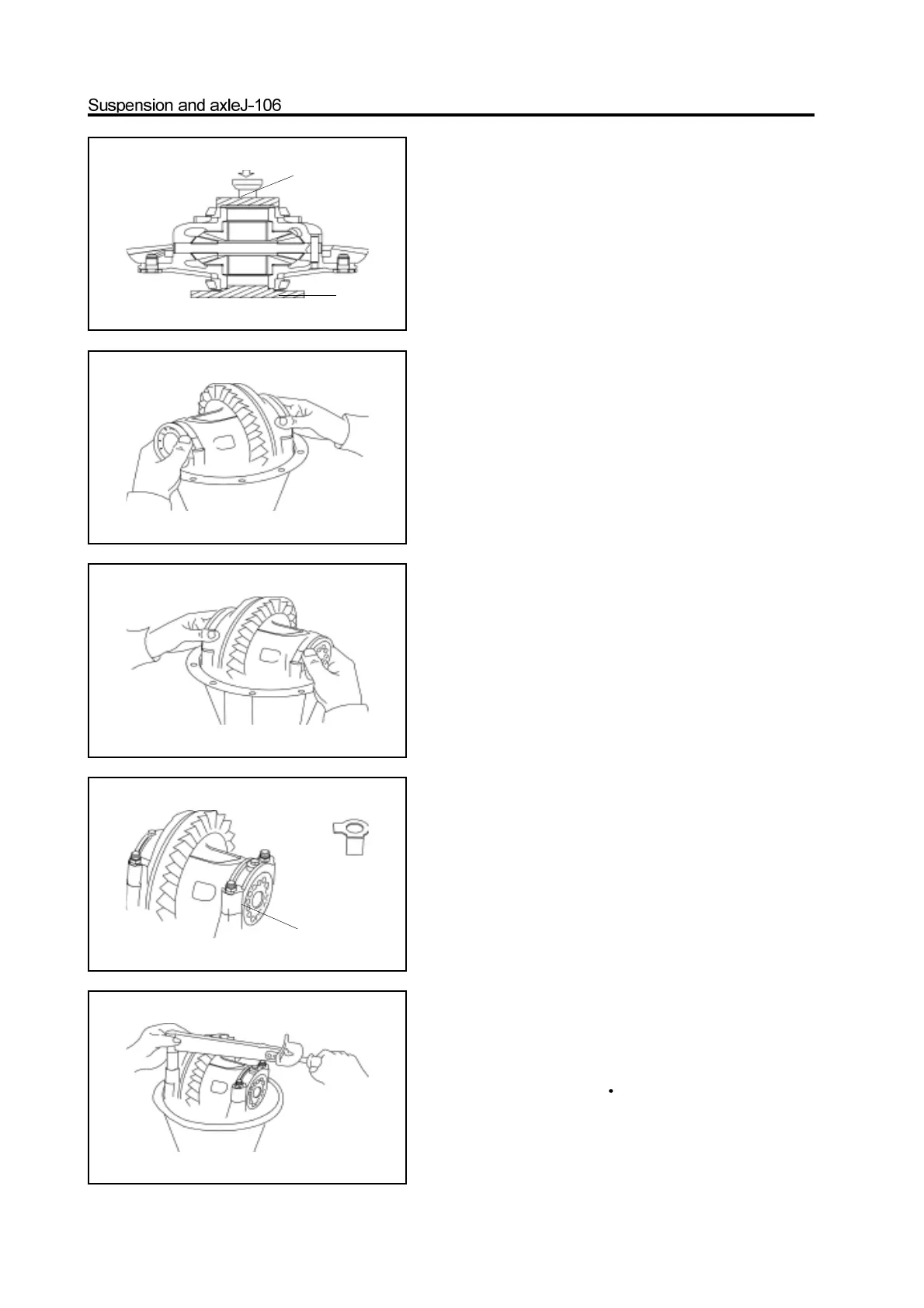 Suspension and axleJ-106