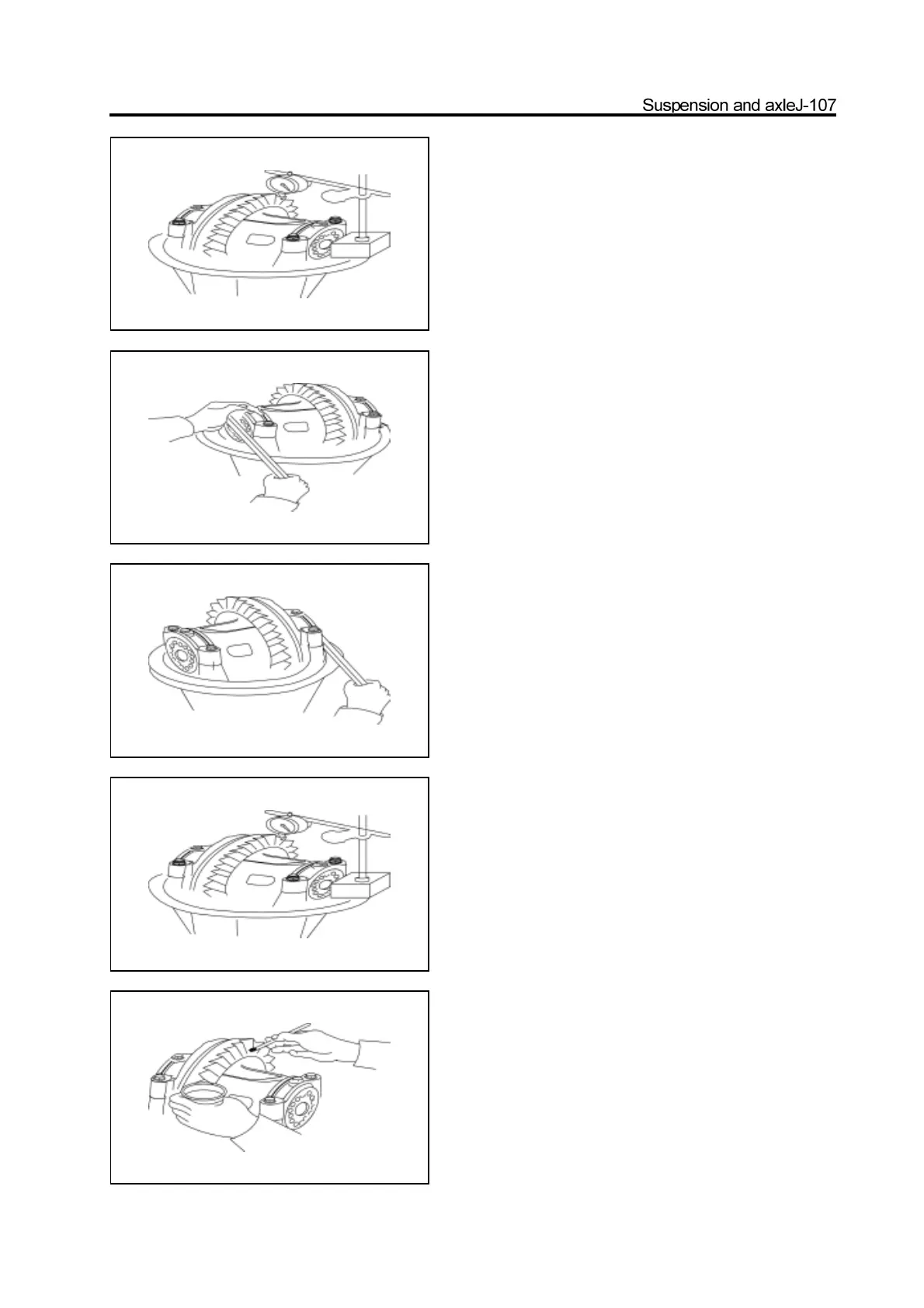 Suspension and axleJ-107