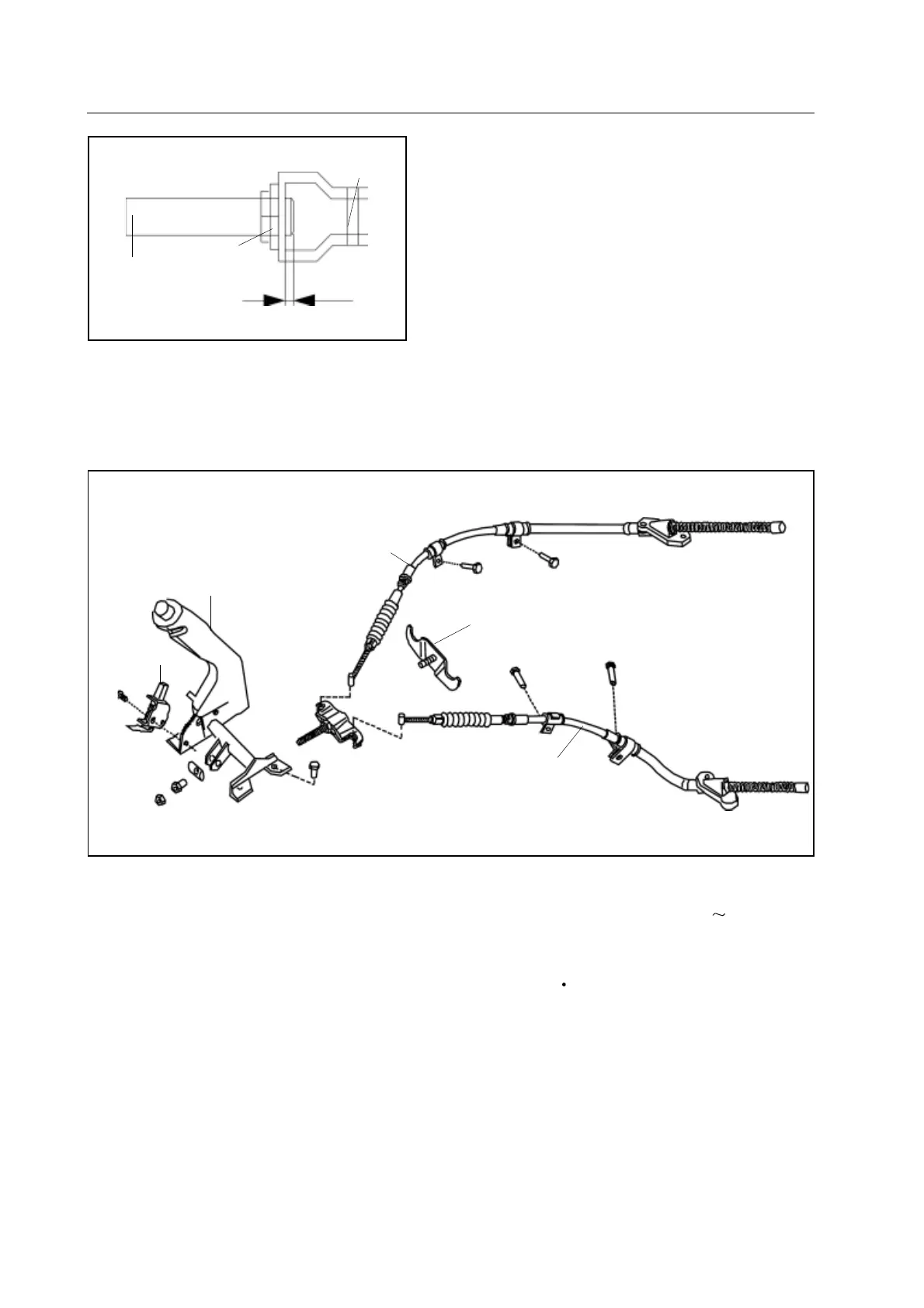 ~

•