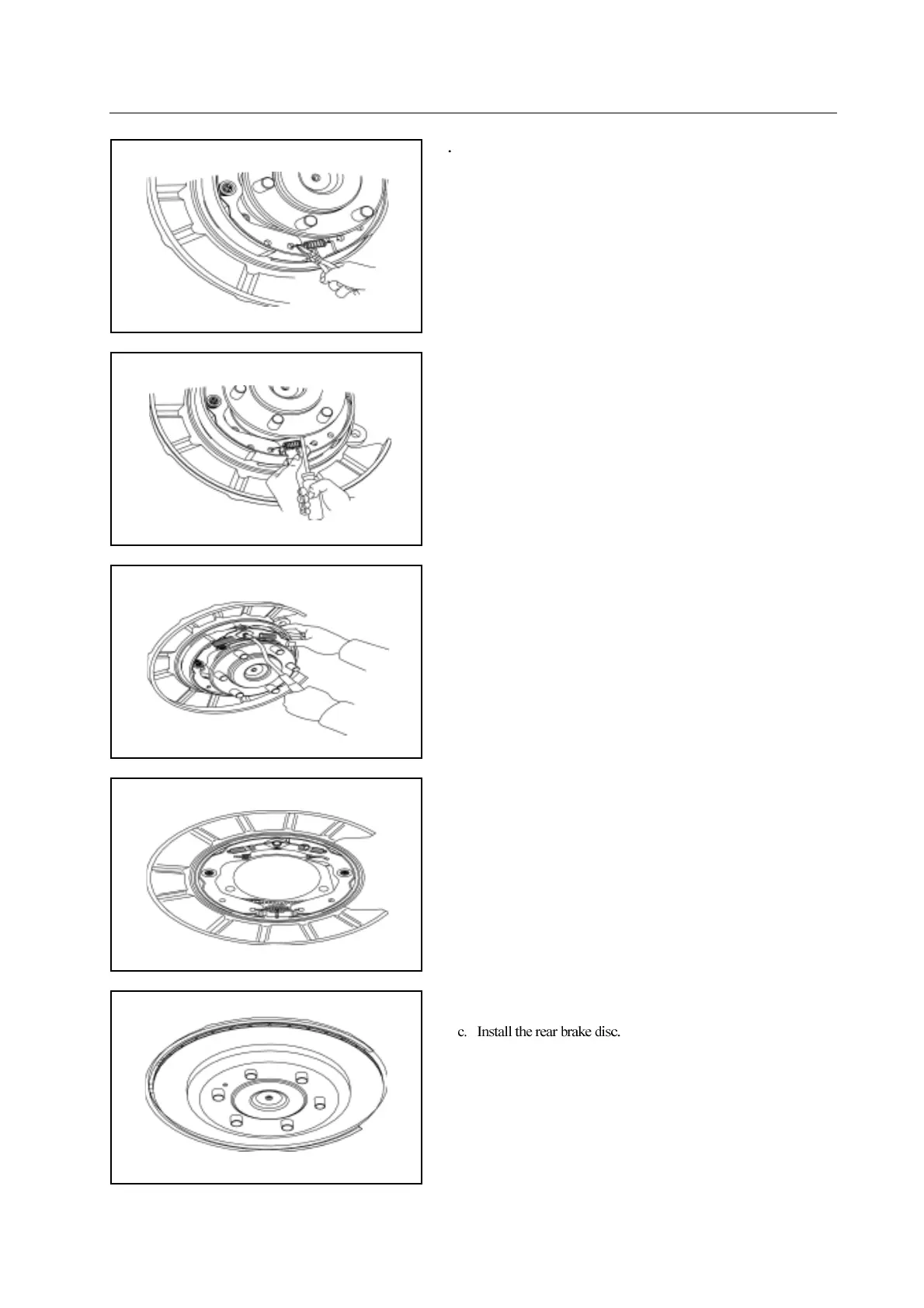 .

c. Install the rear brake disc.