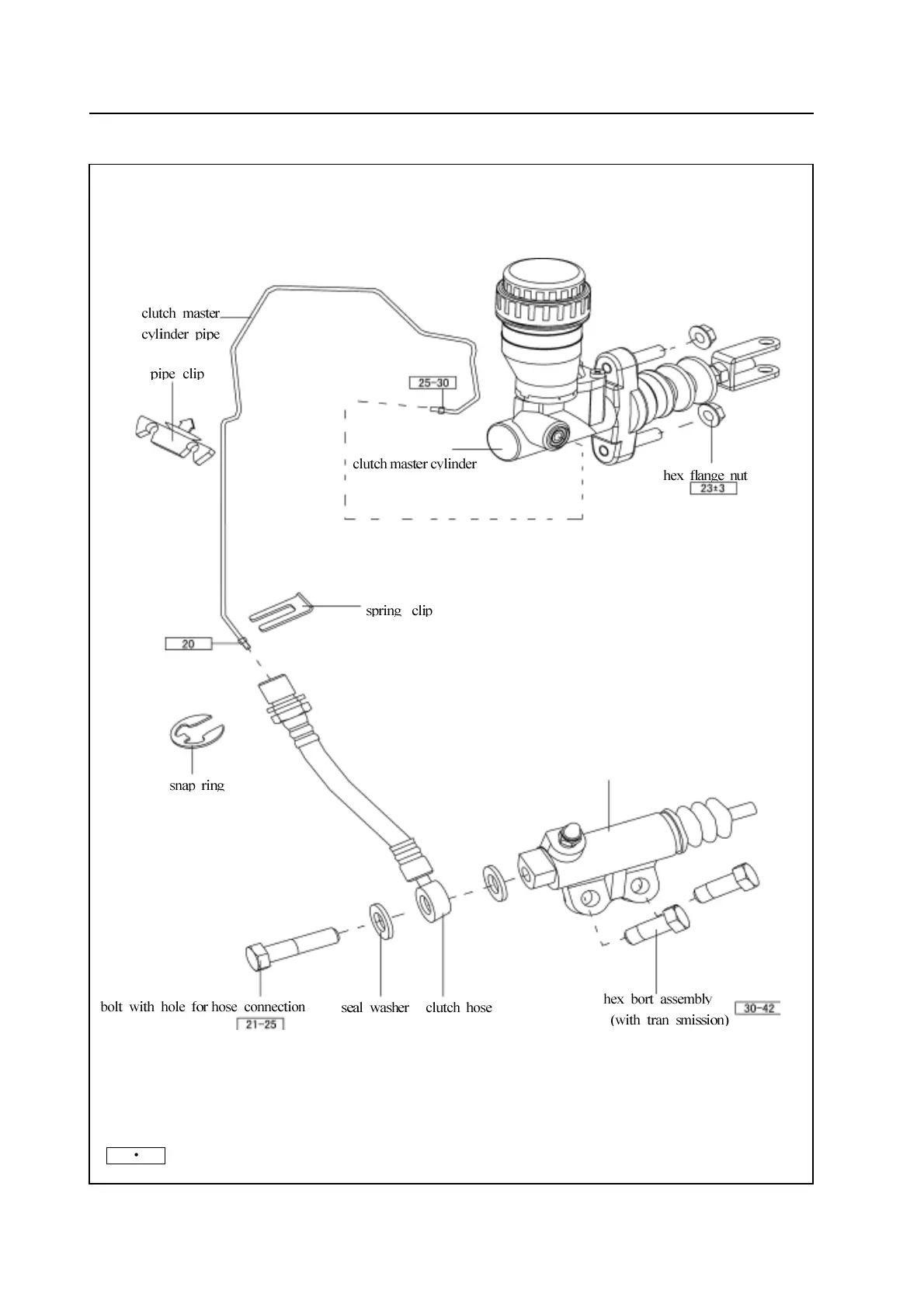 clutch master cylinder pipe

pipe clip

25-30

clutch master cylinder

hex flange nut

23±3

spring clip

20

snap ring

bolt with hole for hose connection

21-25

seal washer

clutch hose

hex bort assembly (with tran smission)

30-42

•