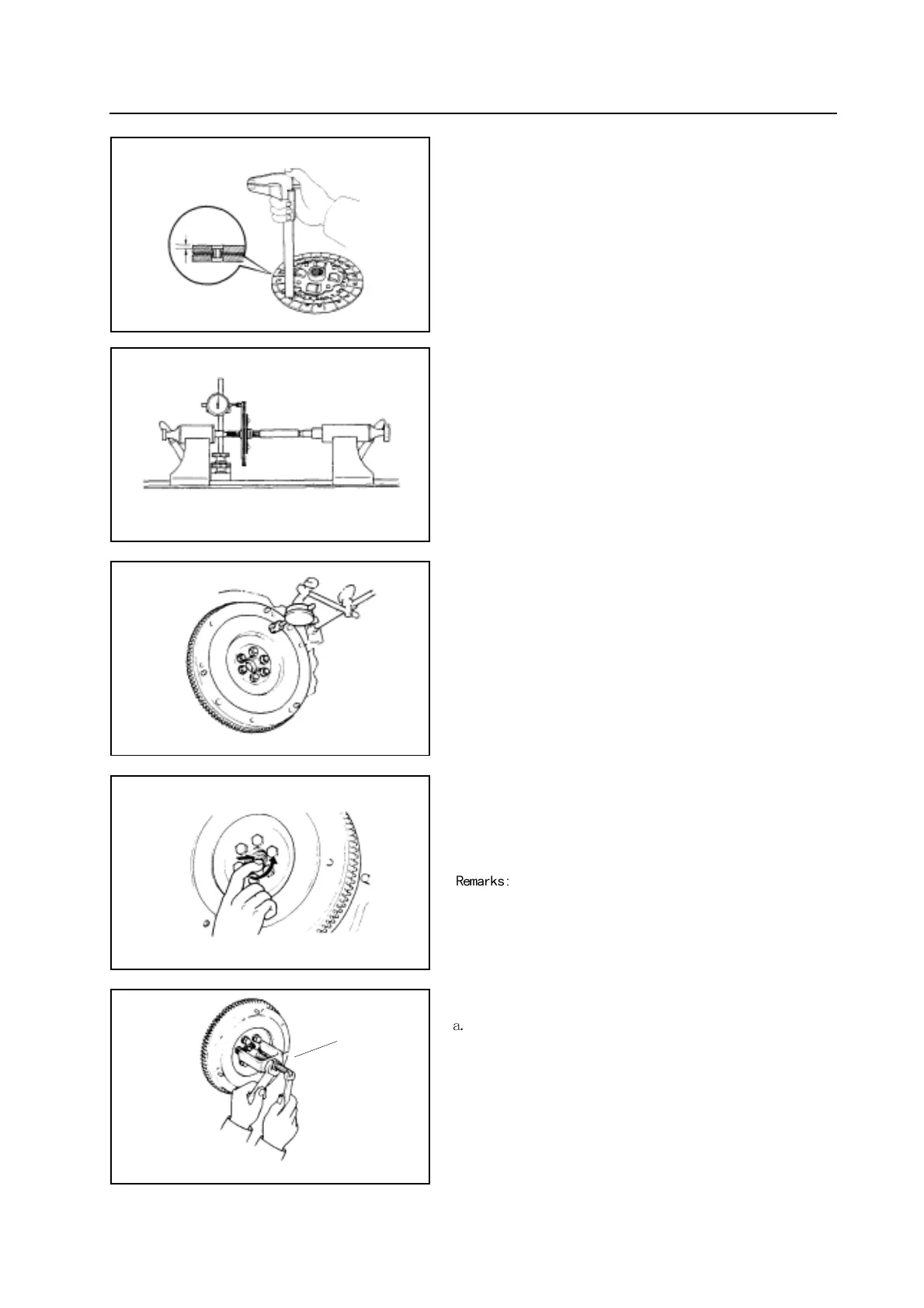 Remarks:

a.