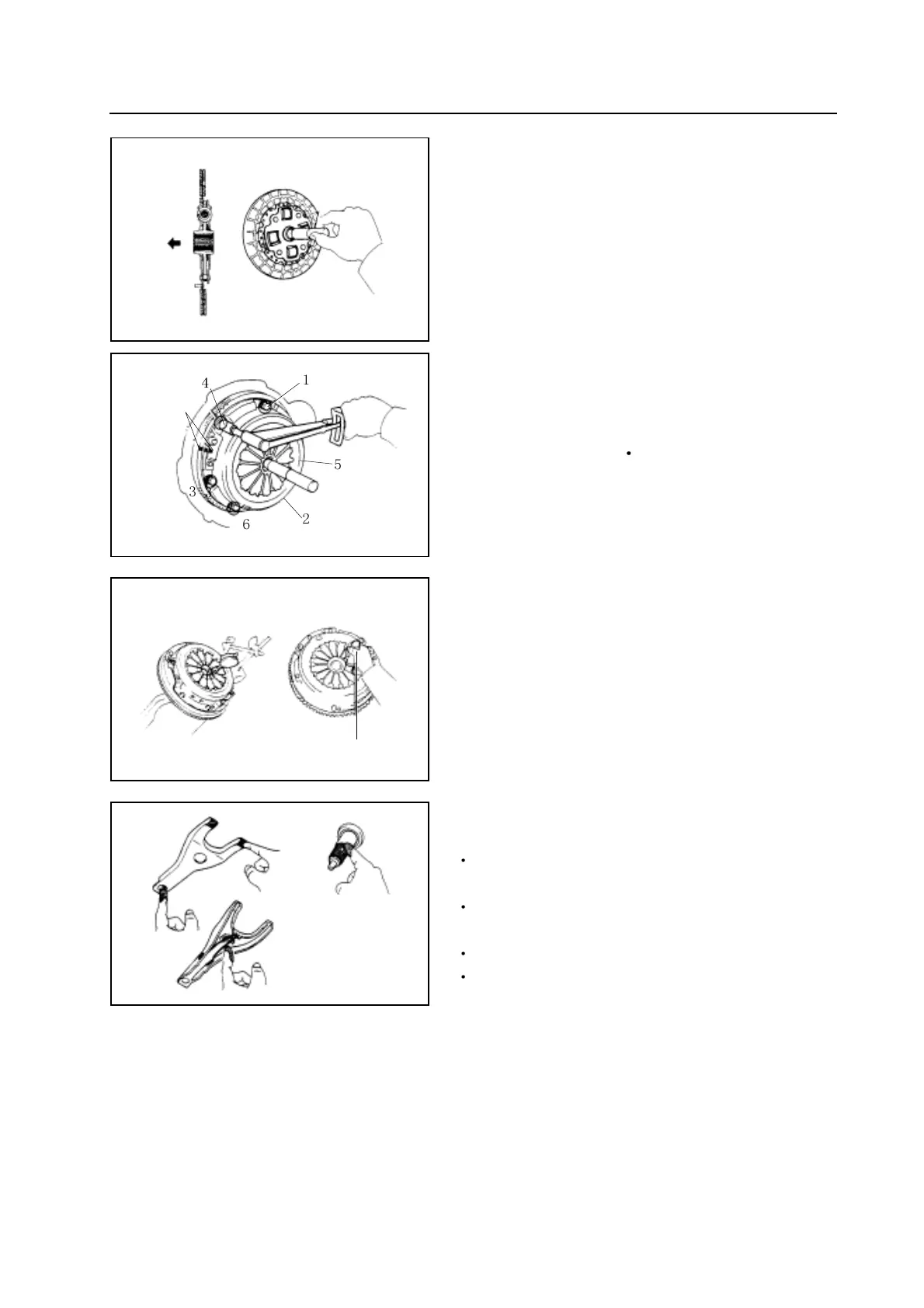 4
1
5
3
6
2