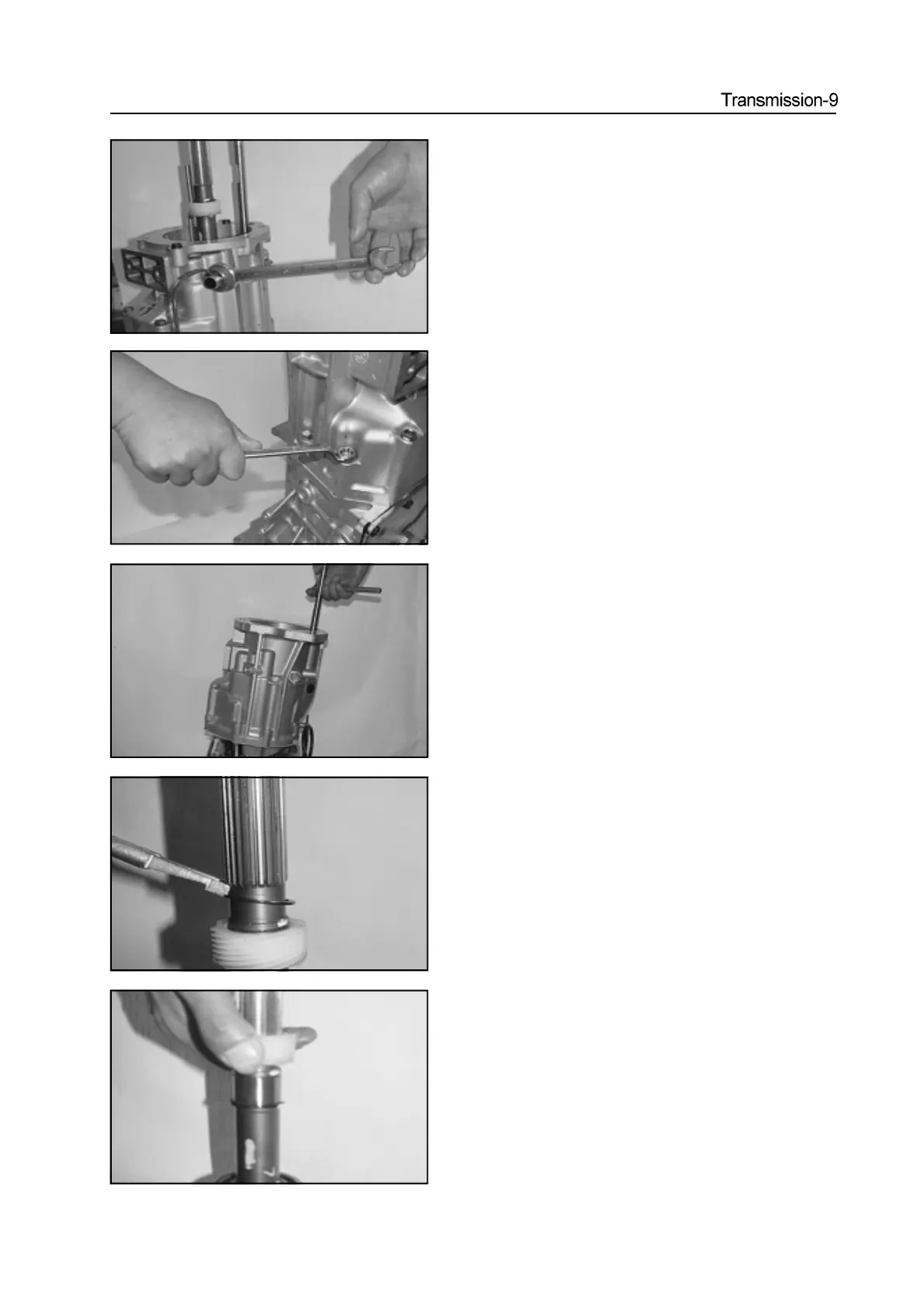 Transmission-9