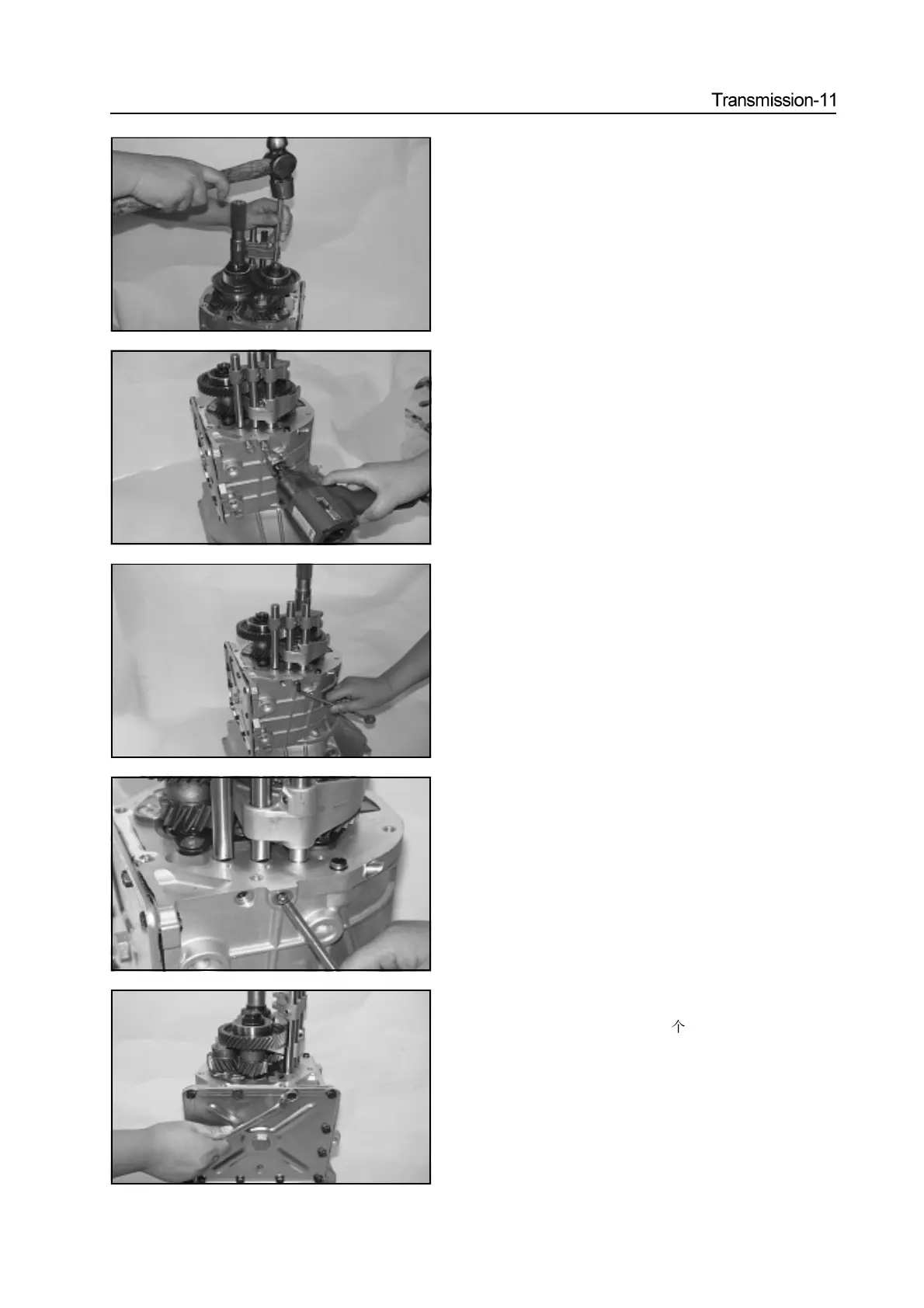 Transmission-11

个