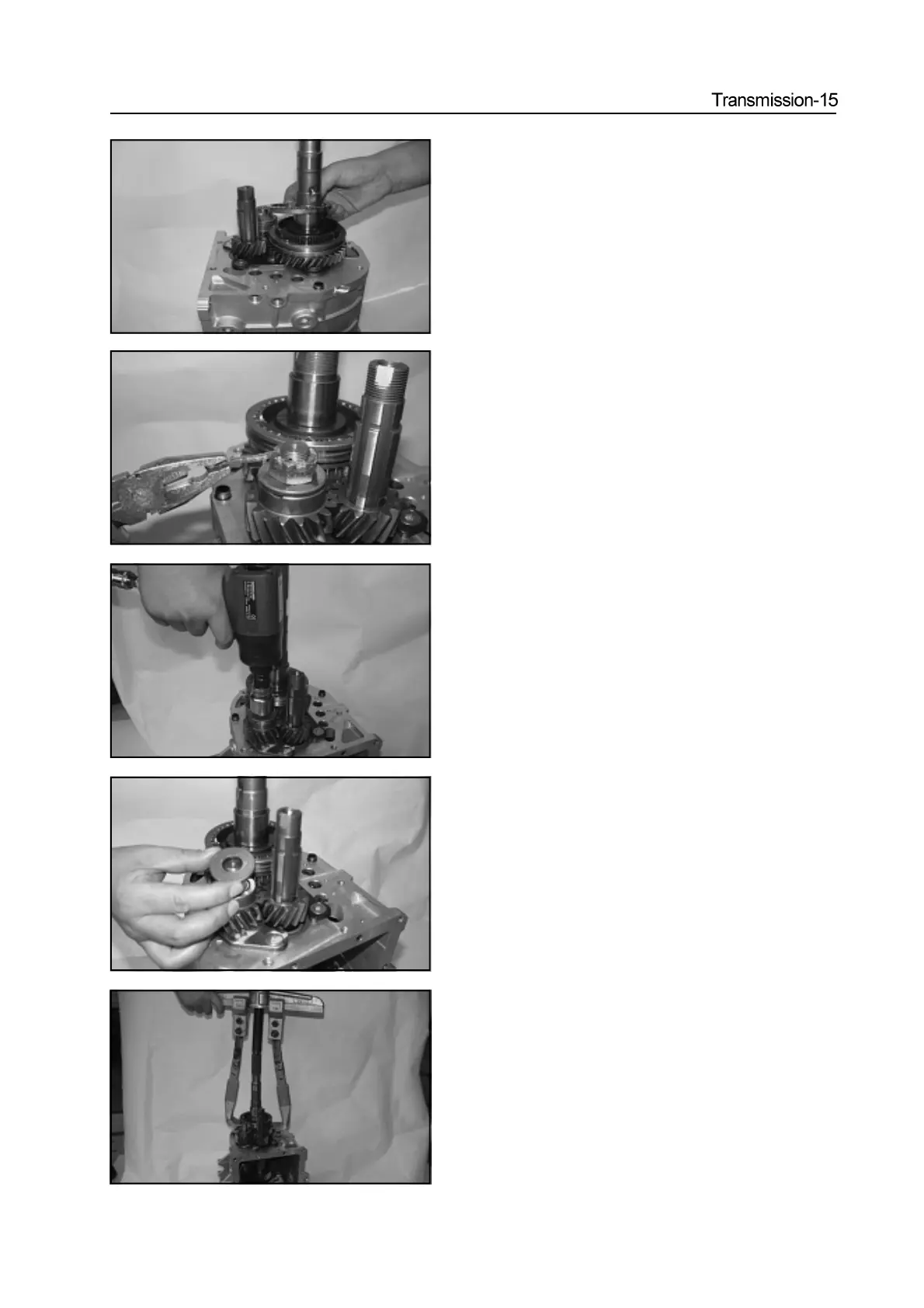 Transmission-15