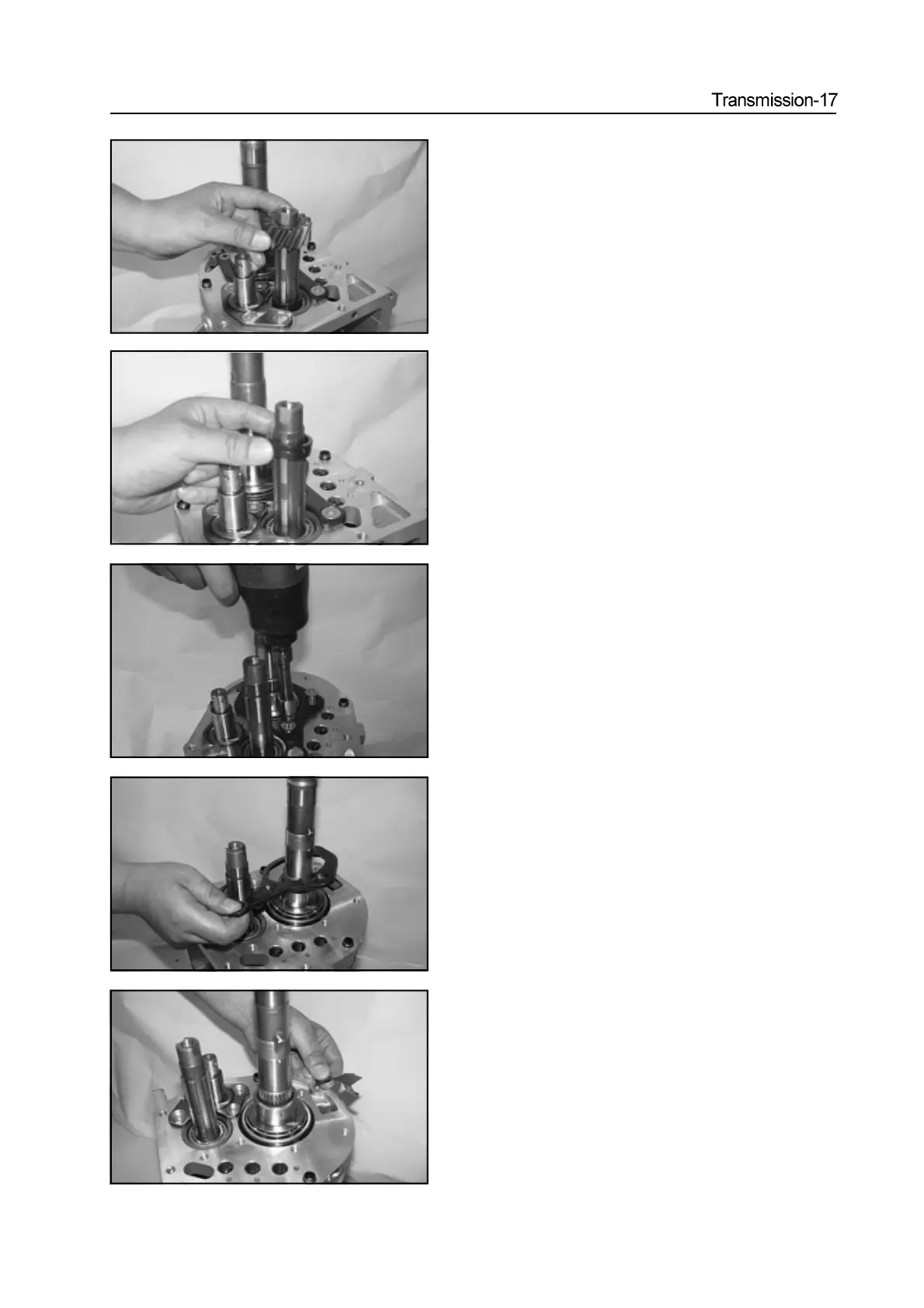 Transmission-17