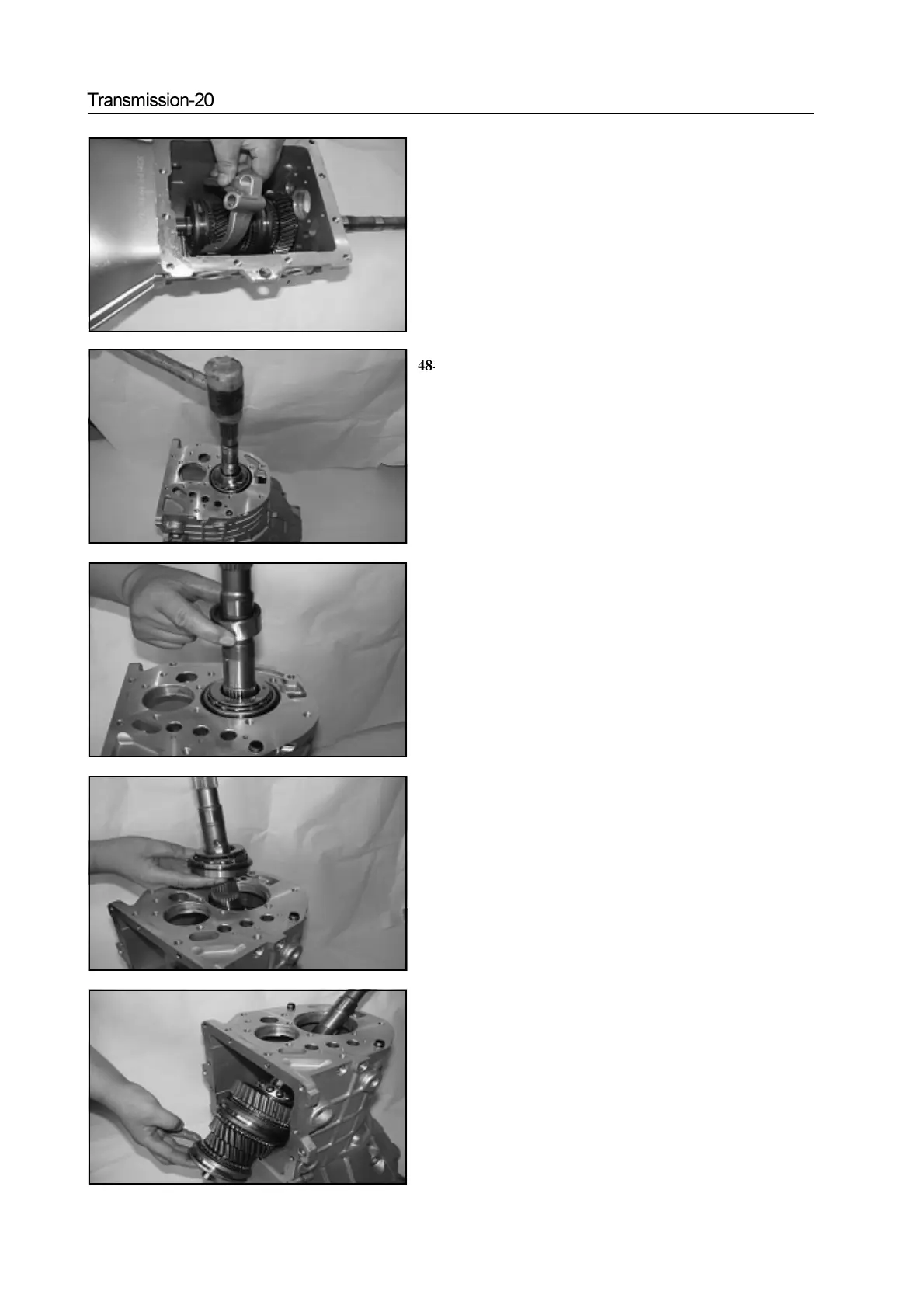 Transmission-20

48.