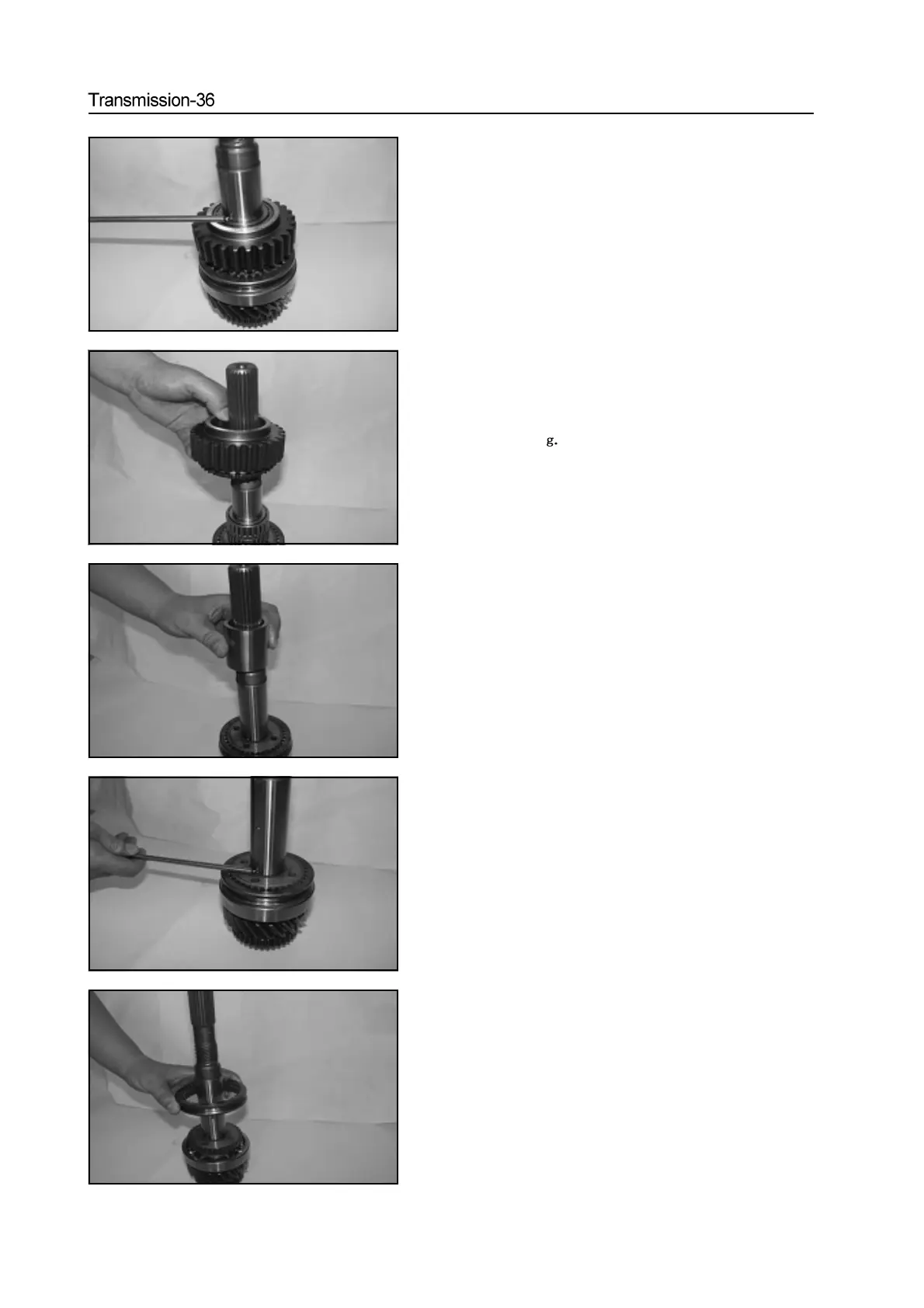 Transmission-36

g.