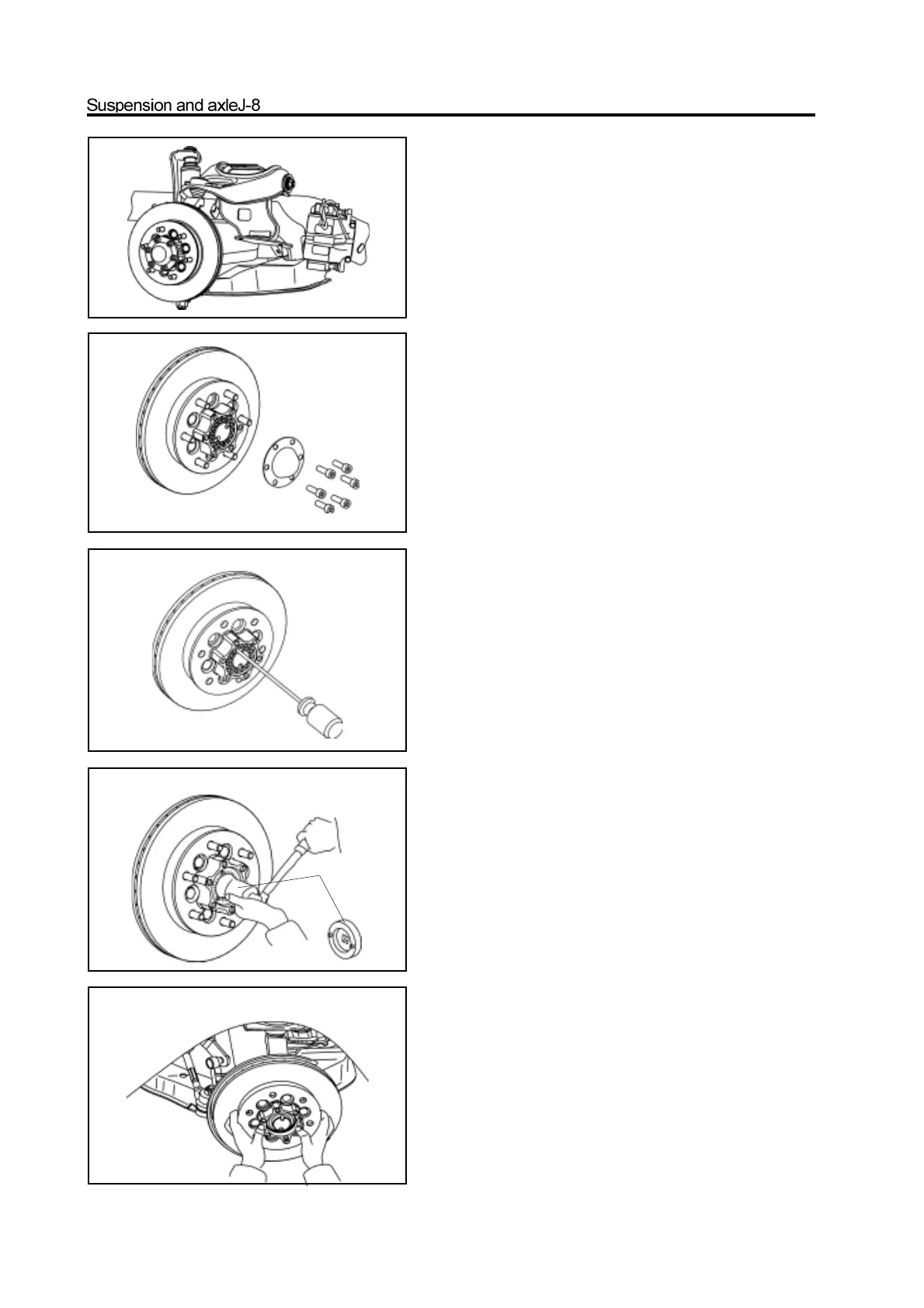 Suspension and axleJ-8