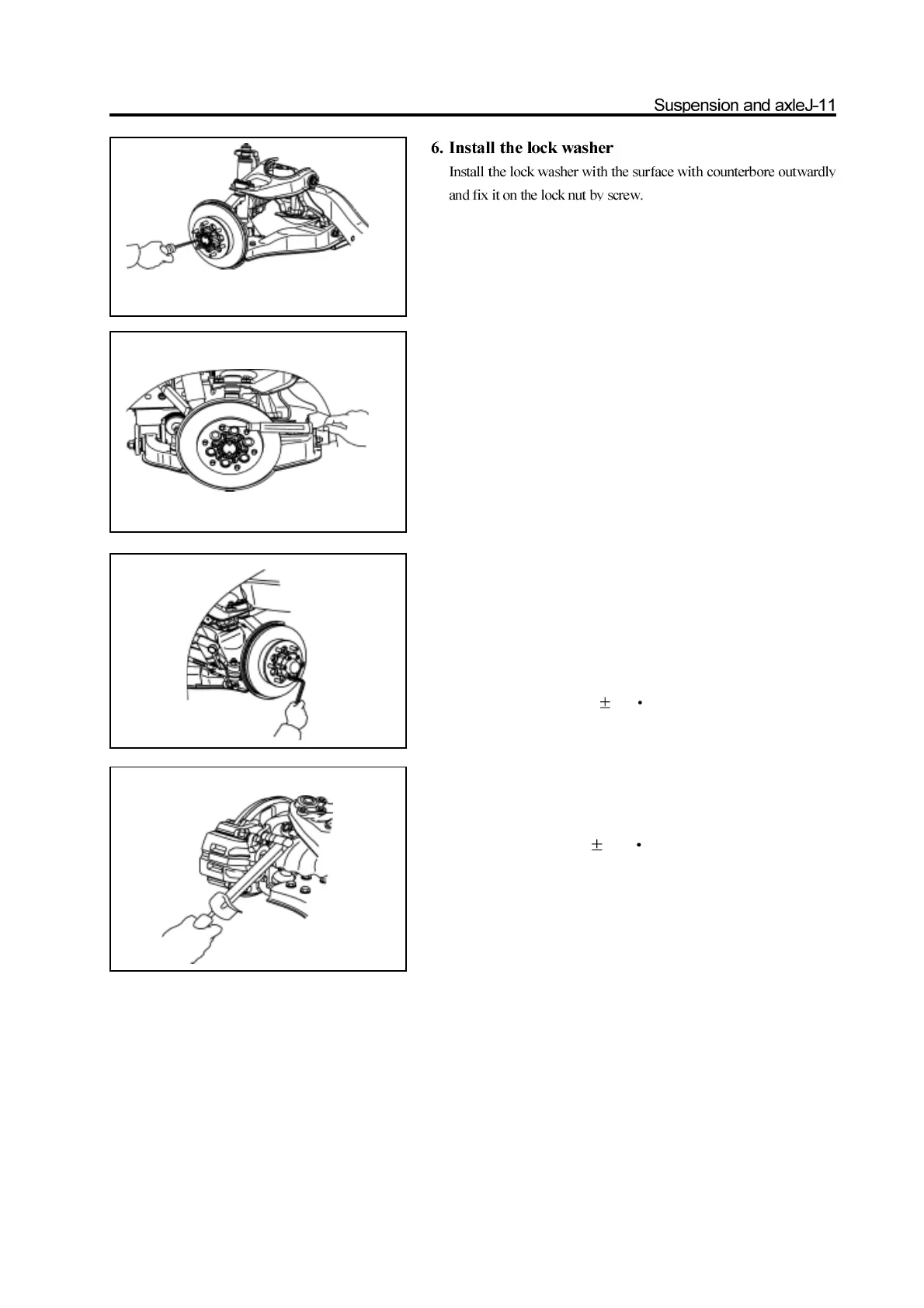 Suspension and axleJ-11

6. Install the lock washer

Install the lock washer with the surface with counterbore outwardly and fix it on the lock nut by screw.

± ·

± ·